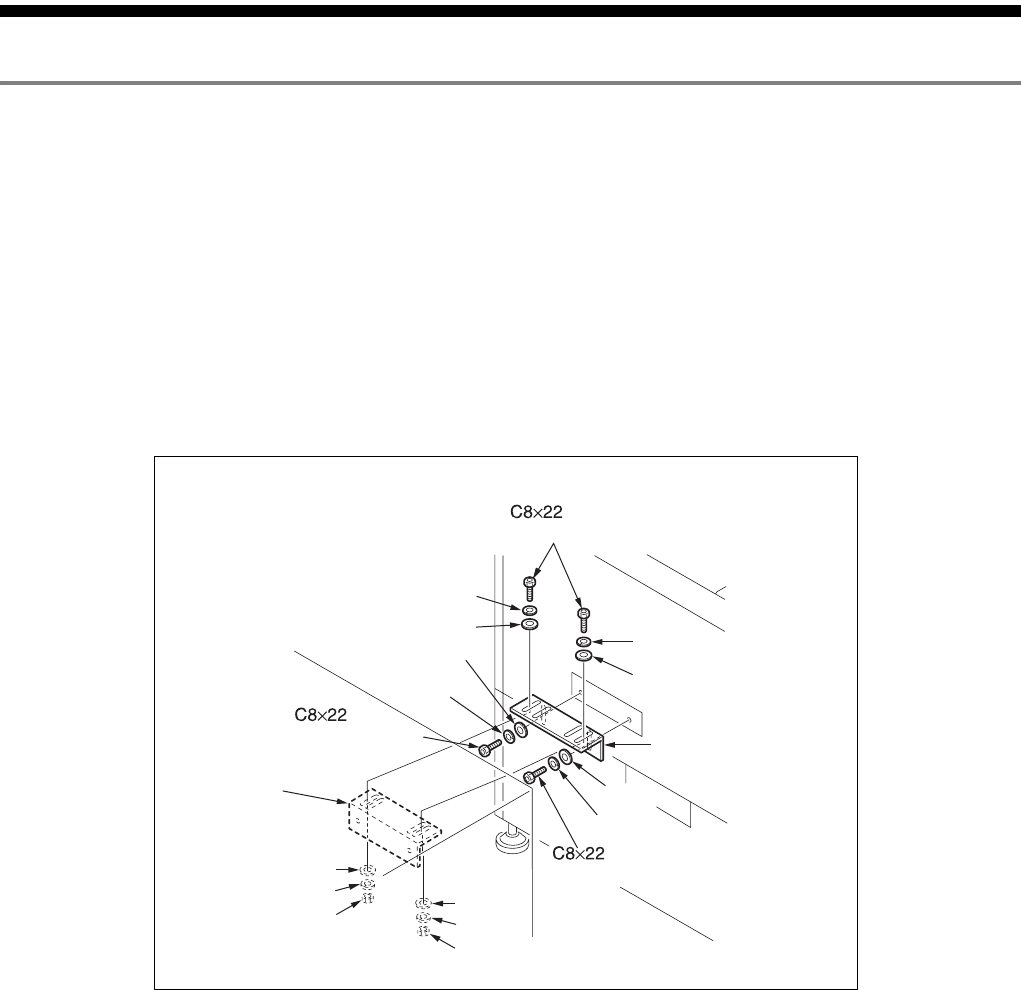 C8×22

C8×22

C8×22