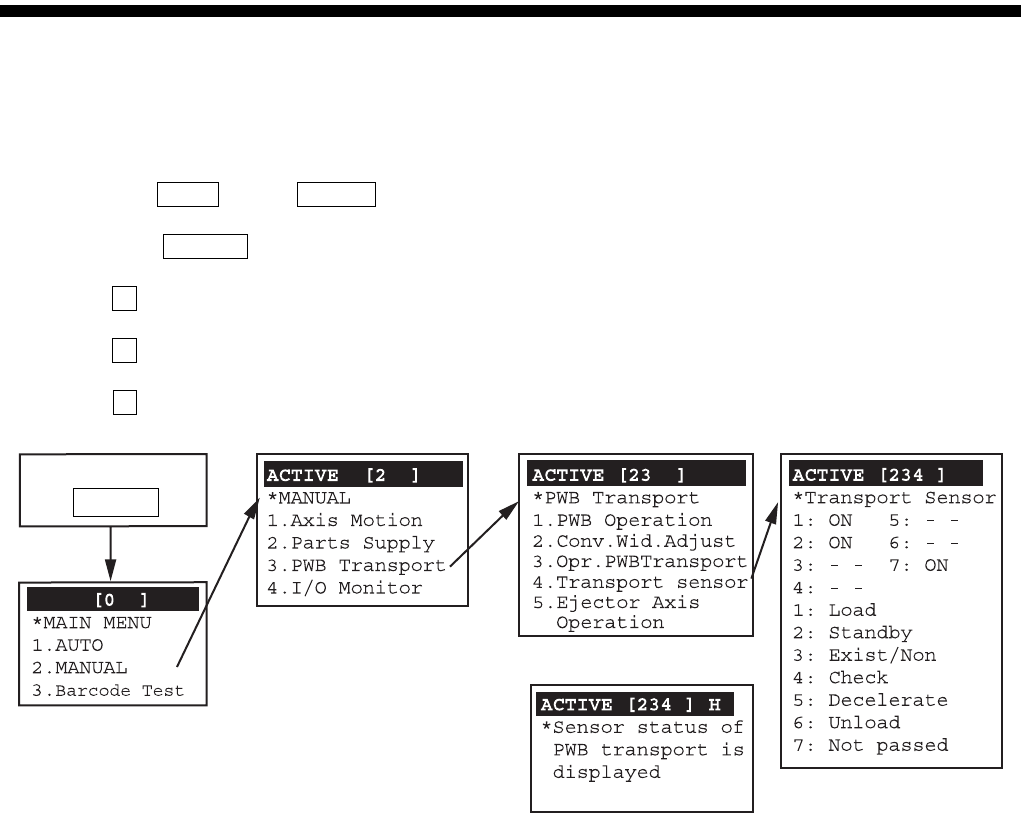 [0 ]
*MAIN MENU
1.AUTO
2.MANUAL
3.Barcode Test

ACTIVE [2 ]
*MANUAL
1.Axis Motion
2.Parts Supply
3.PWB Transport
4.I/O Monitor

ACTIVE [23 ]
*PWB Transport
1.PWB Operation
2.Conv.Wid.Adjust
3.Opr.PWBTransport
4.Transport sensor
5.Ejector Axis Operation

ACTIVE [234 ]
*Transport Sensor
1: ON 5: - -
2: ON 6: - -
3: - - 7: ON
4: - -
1: Load
2: Standby
3: Exist/Non
4: Check
5: Decelerate
6: Unload
7: Not passed

ACTIVE [234 ] H
*Sensor status of PWB transport is displayed