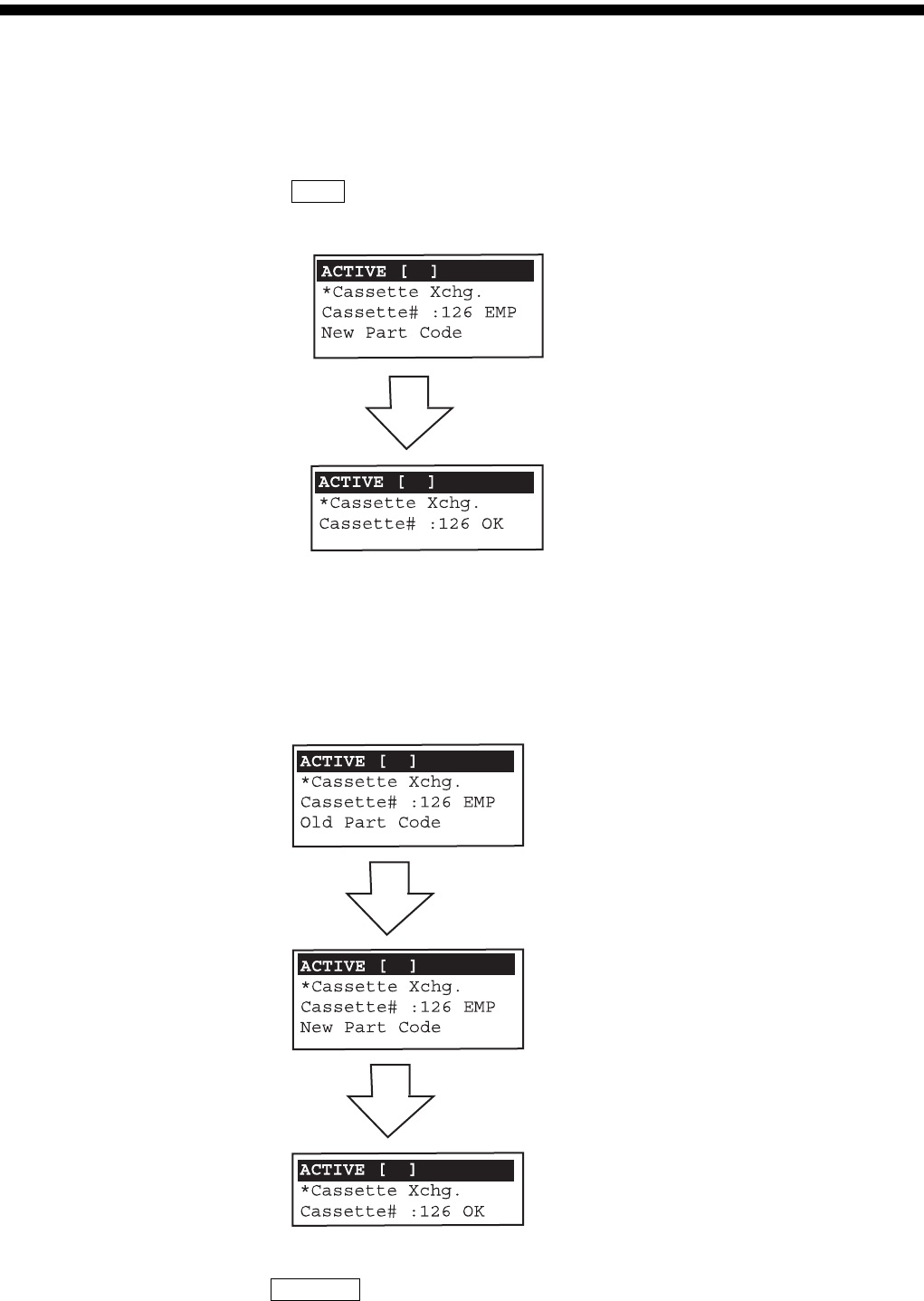 ACTIVE [ ]
*Cassette Xchg.
Cassette# :126 EMP
New Part Code

ACTIVE [ ]
*Cassette Xchg.
Cassette# :126 OK

ACTIVE [ ]
*Cassette Xchg.
Cassette# :126 EMP
Old Part Code

ACTIVE [ ]
*Cassette Xchg.
Cassette# :126 EMP
New Part Code

ACTIVE [ ]
*Cassette Xchg.
Cassette# :126 OK