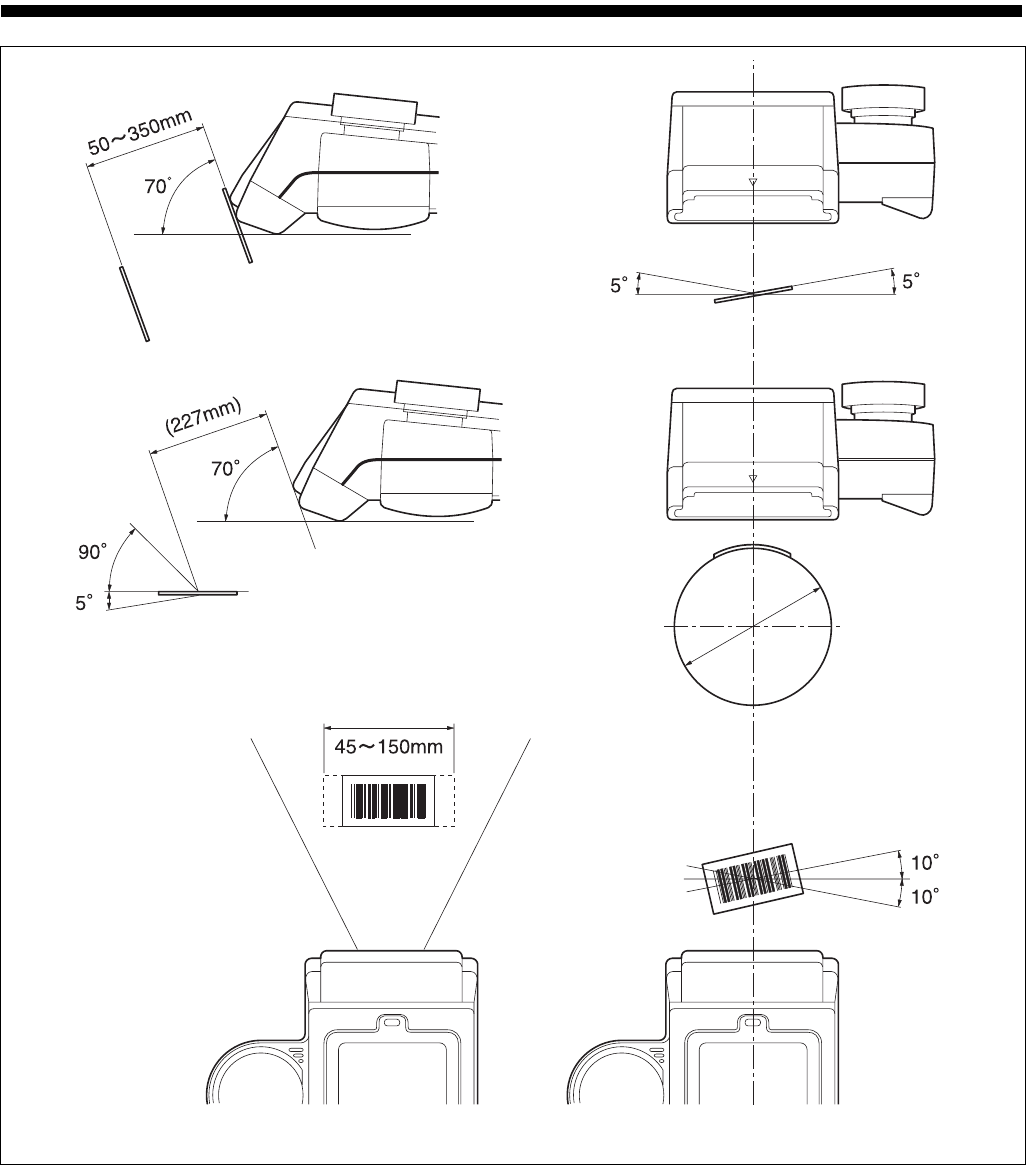 50～350mm
70°
5°
5°
(227mm)
70°
90°
5°
45～150mm
10°
10°