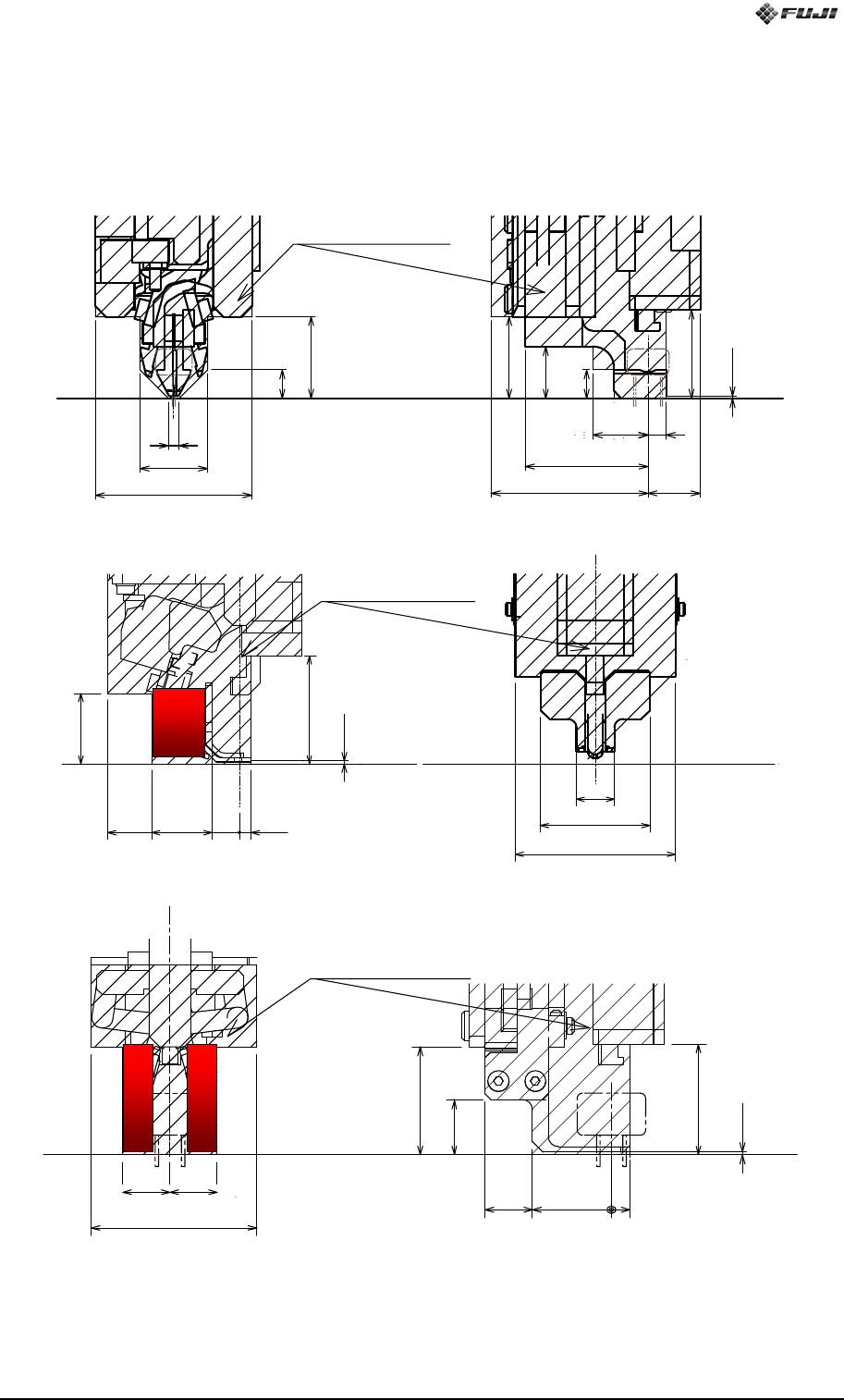 FUJI