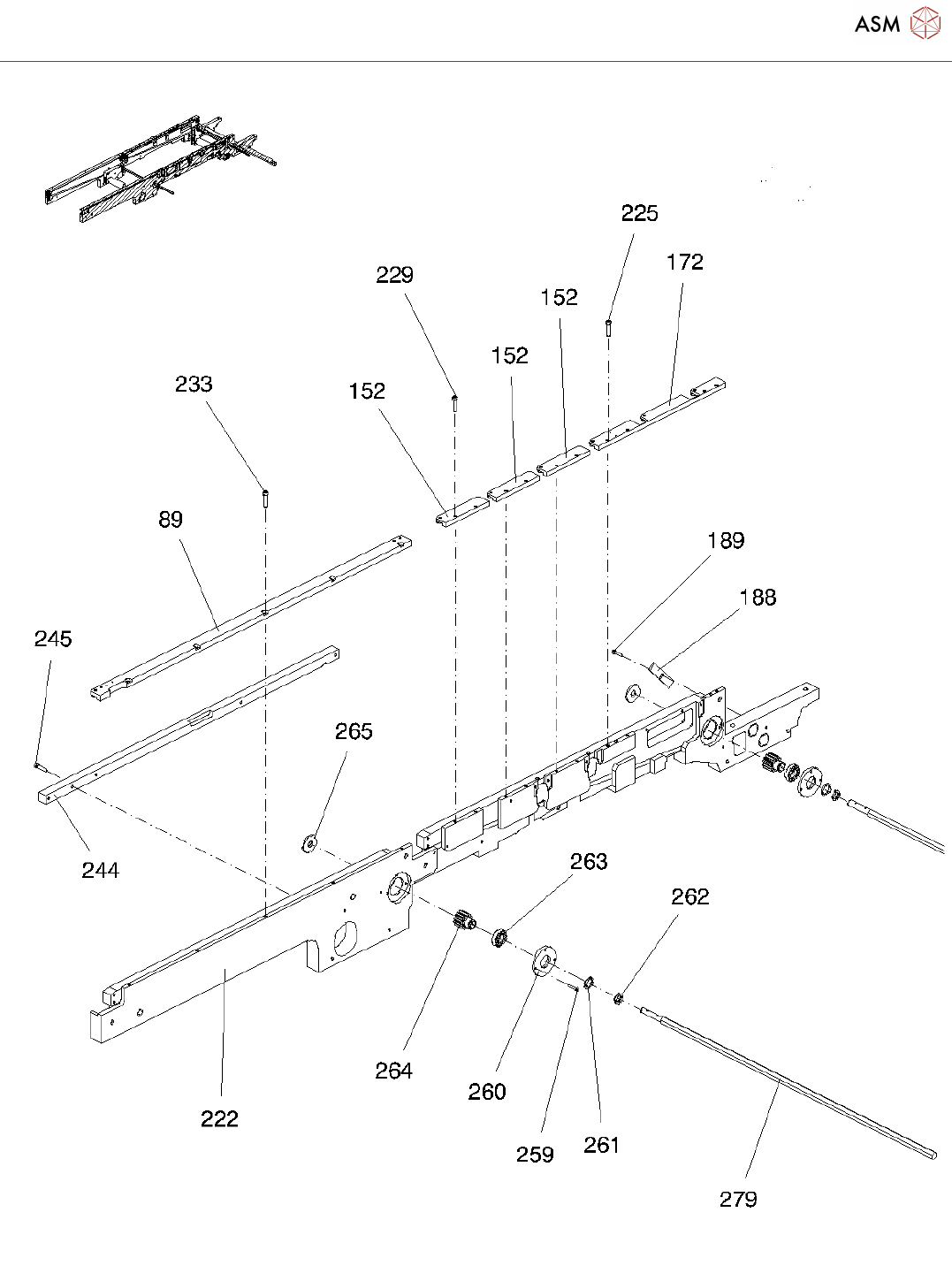 ASM

225
172
229
152
152
152
233
89
189
188
245
265
244
263
262
264
260
222
259
261
279