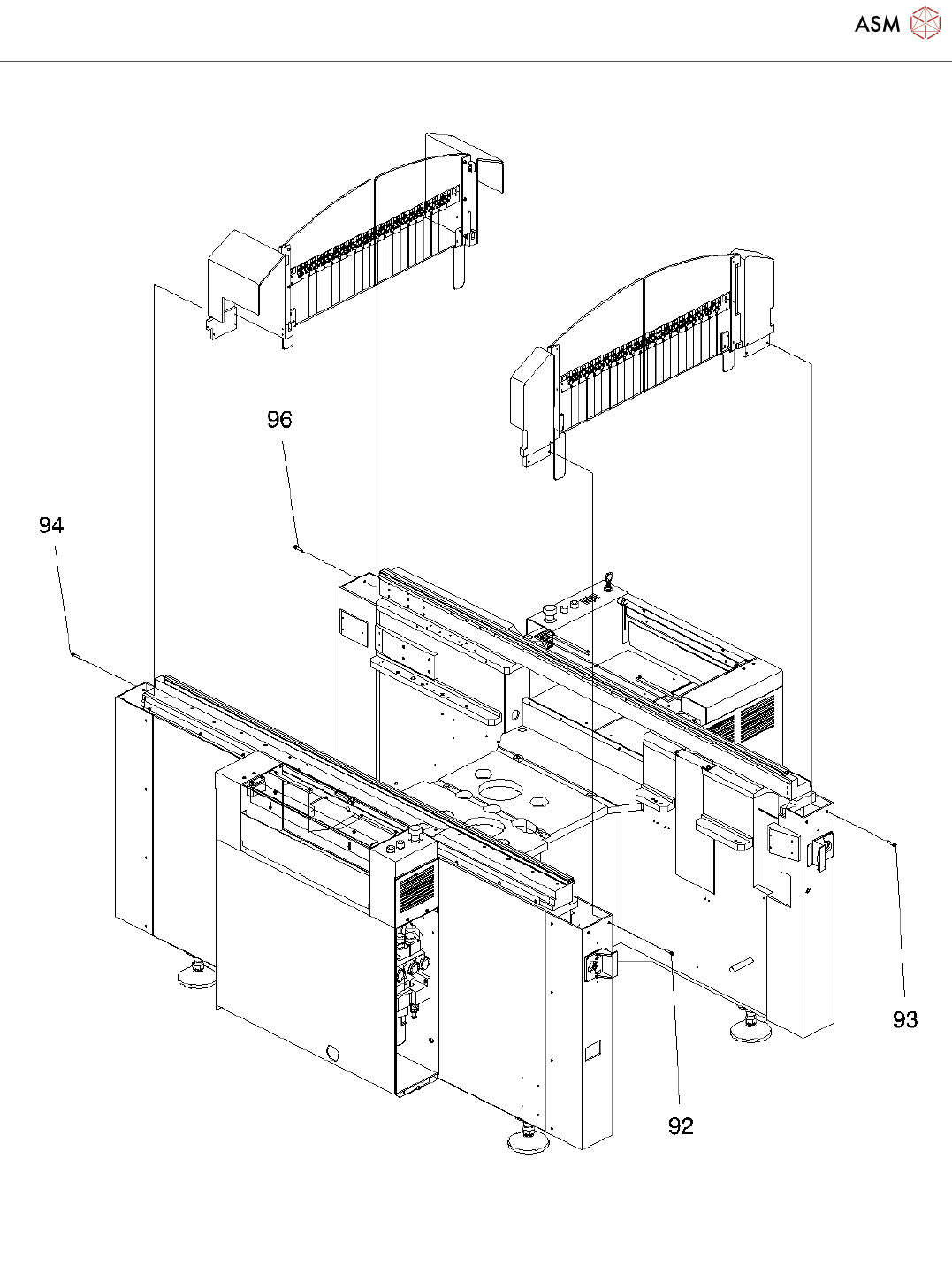 ASM

96

94

93

92