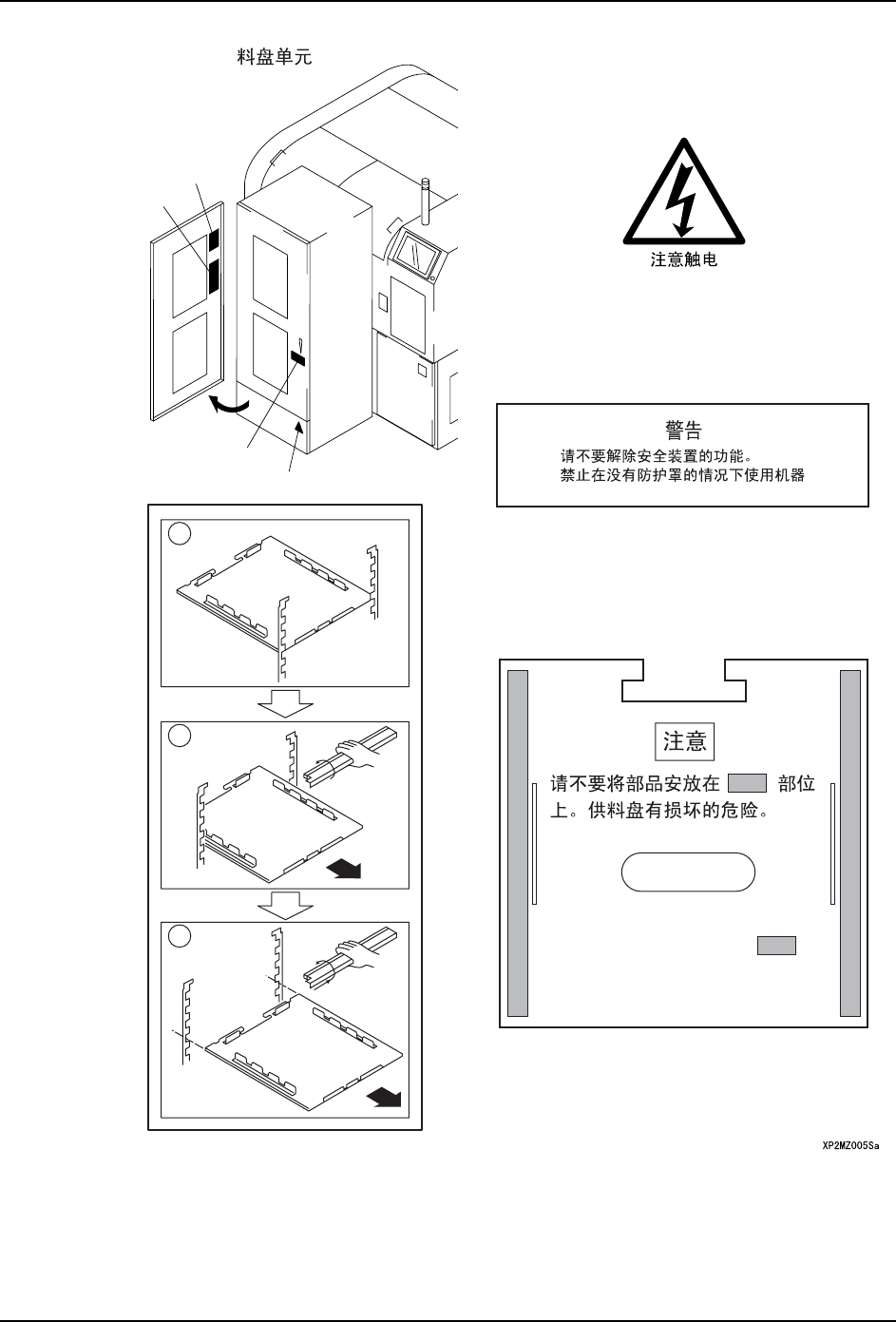 料盘单元

注意触电

警告
请不要解除安全装置的功能。
禁止在没有防护罩的情况下使用机器

注意
请不要将部品安放在 部位上。供料盘有损坏的危险。

XP2MZ005Sa