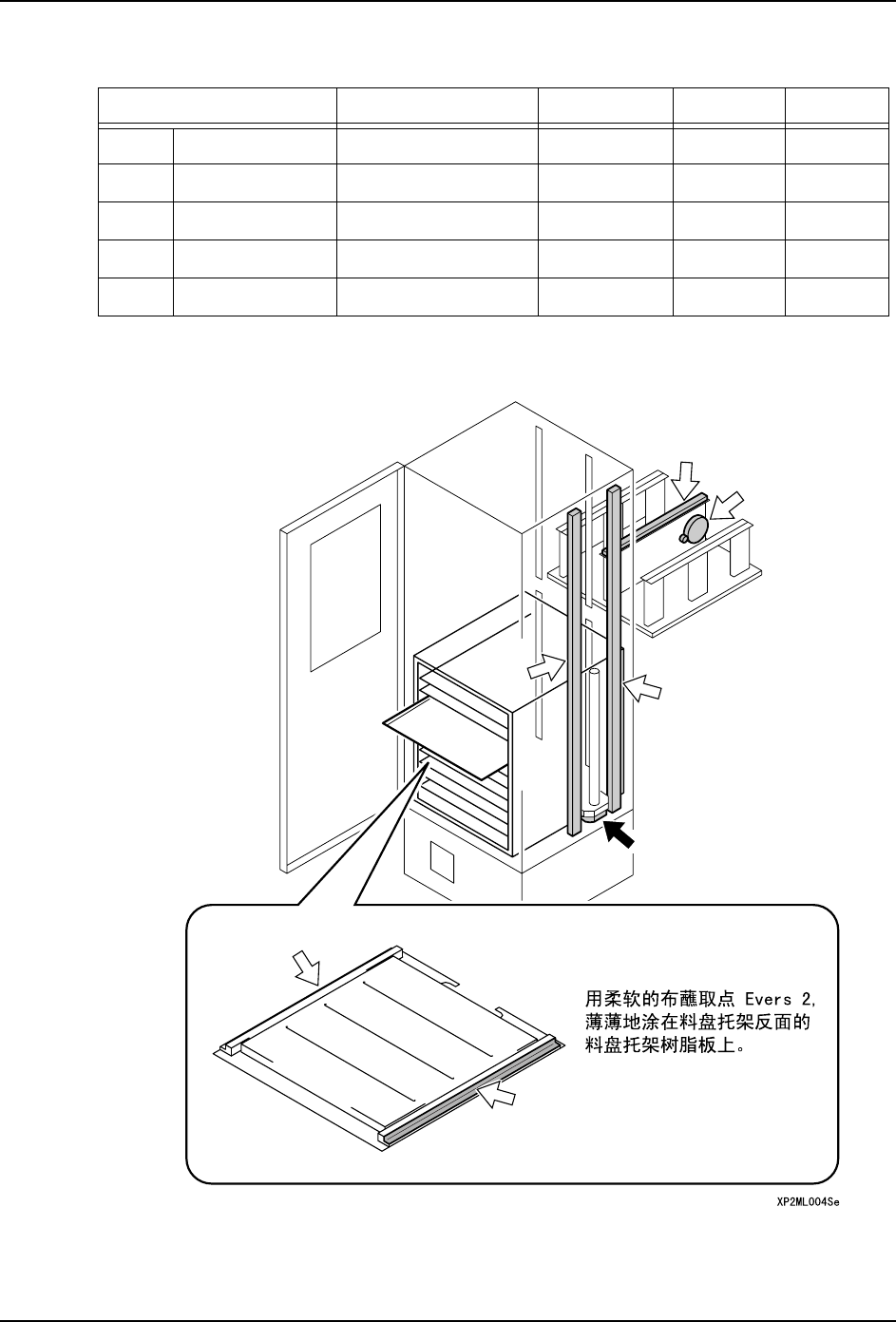 用柔软的布蘸取点 Evers 2, 薄薄地涂在料盘托架反面的料盘托架树脂板上。

XP2ML004Se