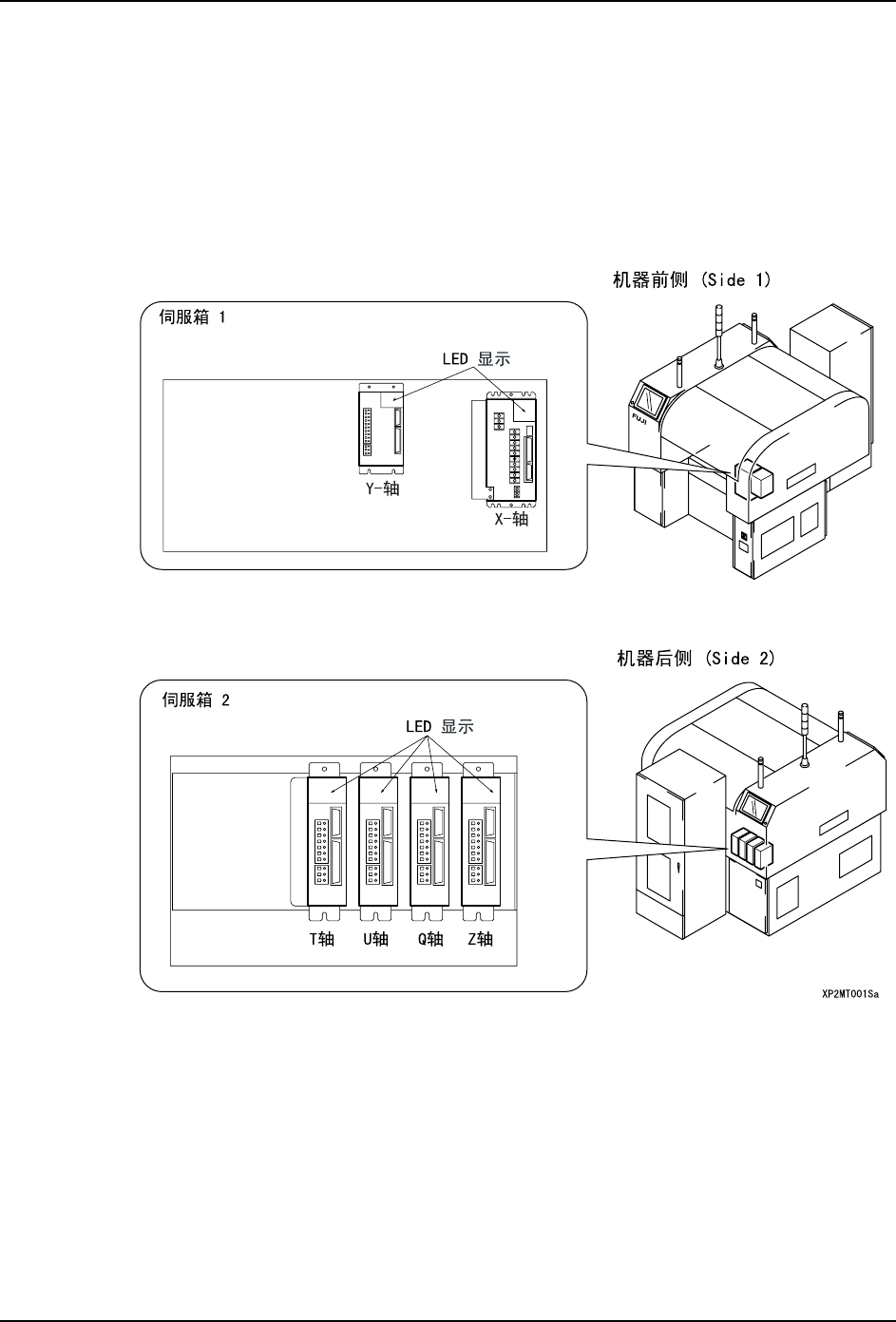 机器前侧 (Side 1)

伺服箱 1

LED 显示

Y-轴

X-轴

FUJI

机器后侧 (Side 2)

伺服箱 2

LED 显示

T轴 U轴 Q轴 Z轴

XP2MT001Sa