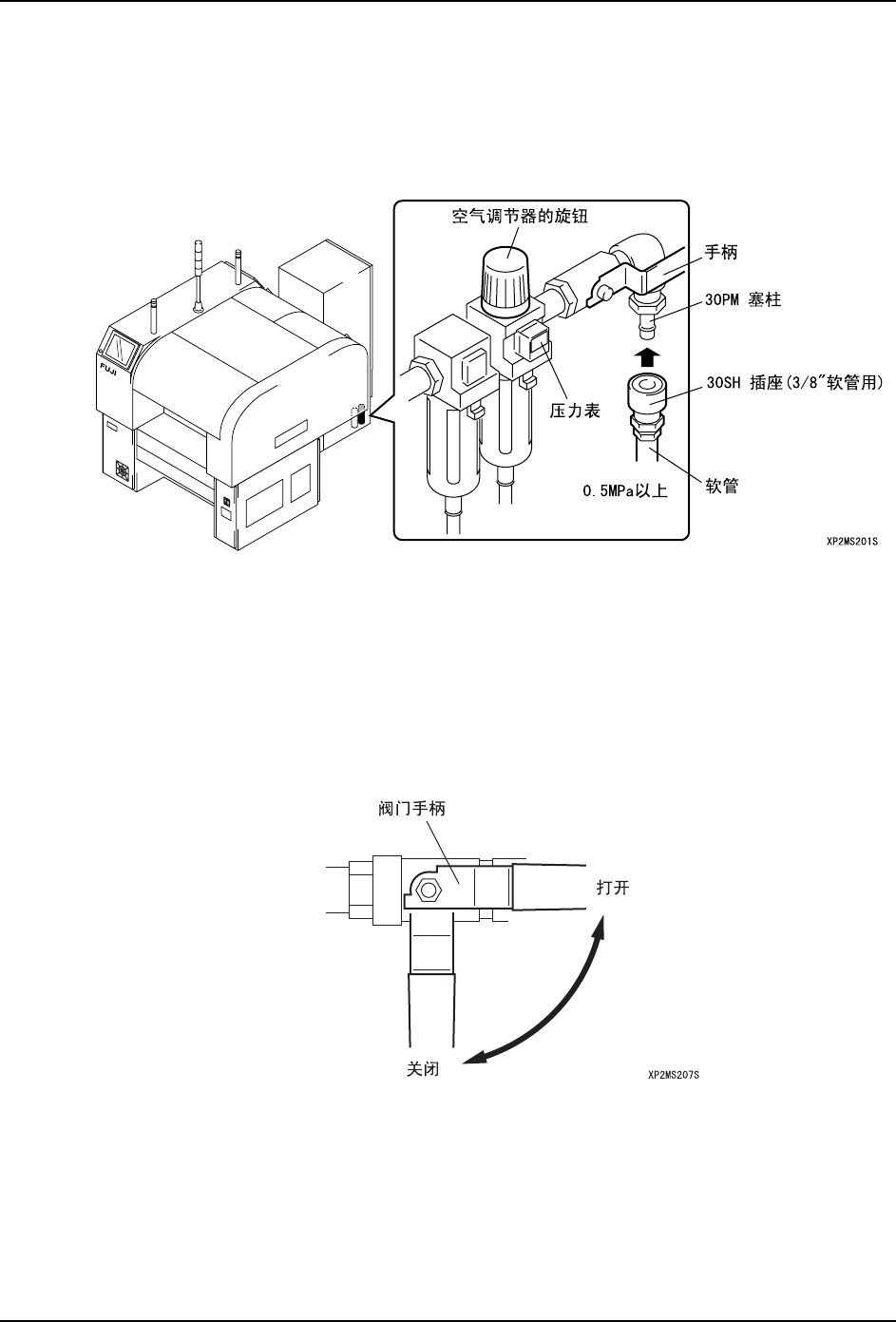 FUJI

空气调节器的旋钮

手柄

30PM 塞柱

30SH 插座(3/8″软管用)

压力表

软管

0.5MPa以上

XP2MS201S

阀门手柄

打开

关闭

XP2MS207S