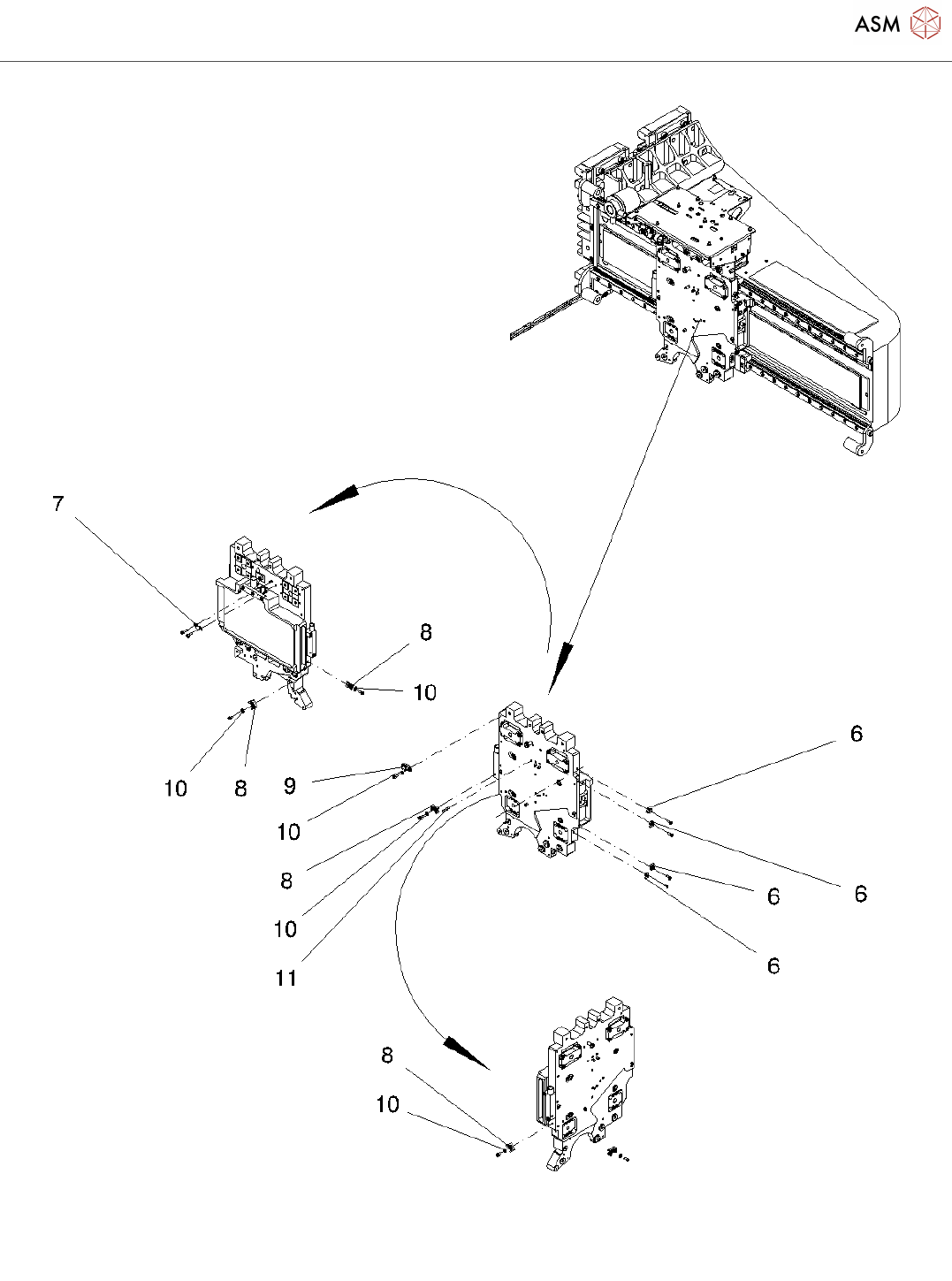 ASM

7

8

10

10

8

9

10

8

10

11

6

6

6

6

8

10