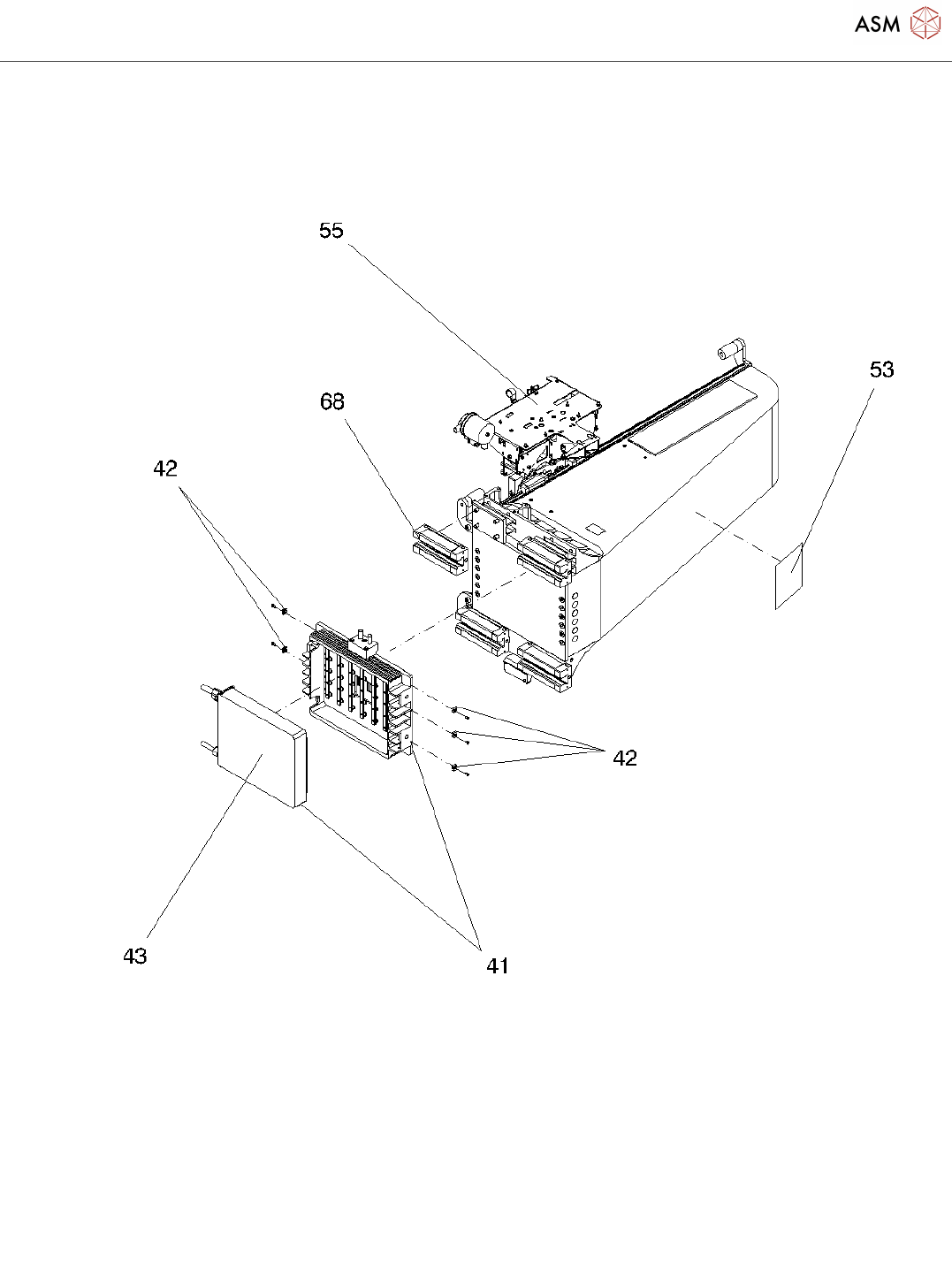 ASM

55

53

68

42

42

43

41