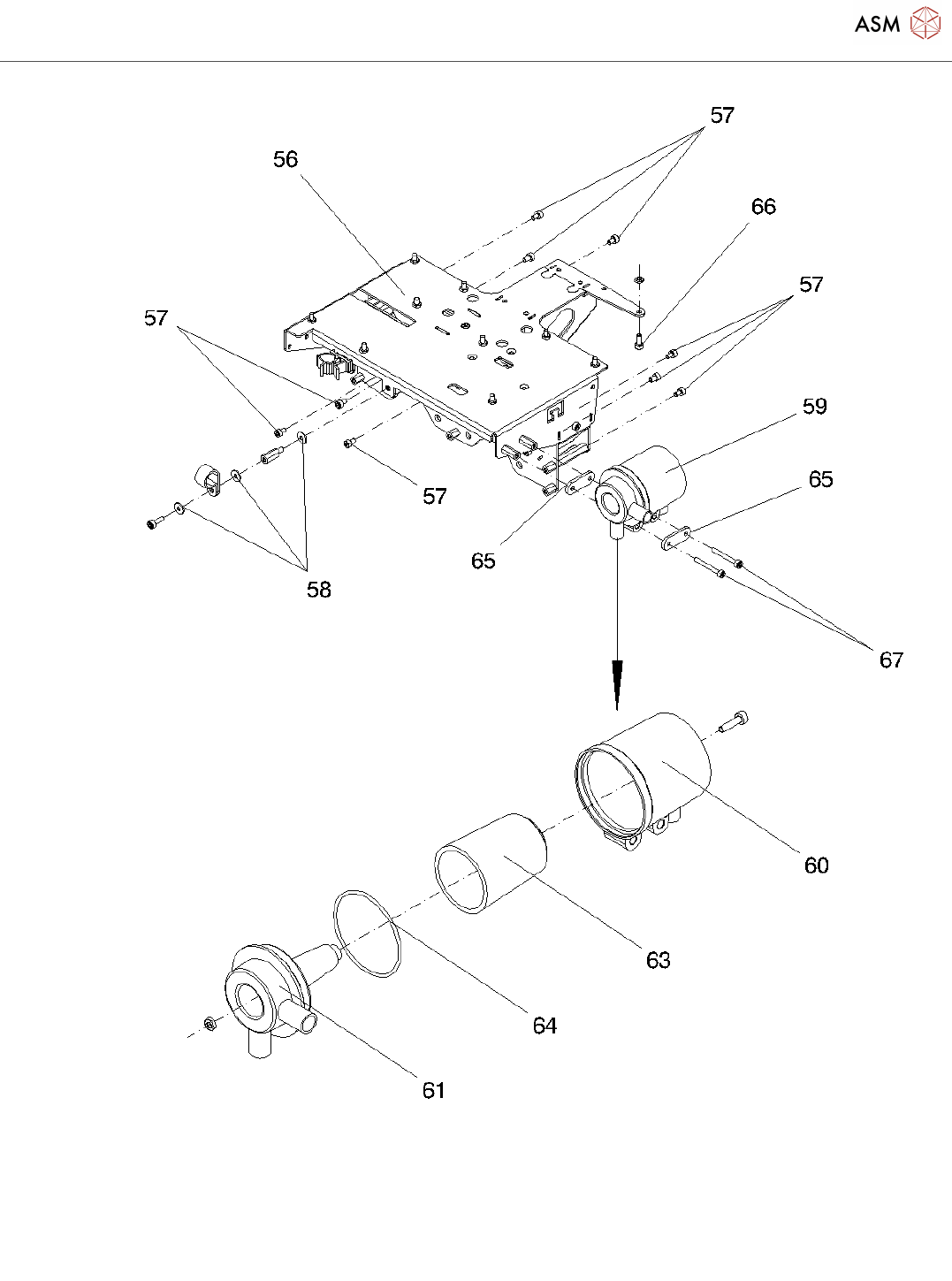 ASM

57
56
66
57
57
59
65
57
65
58
67
60
63
64
61