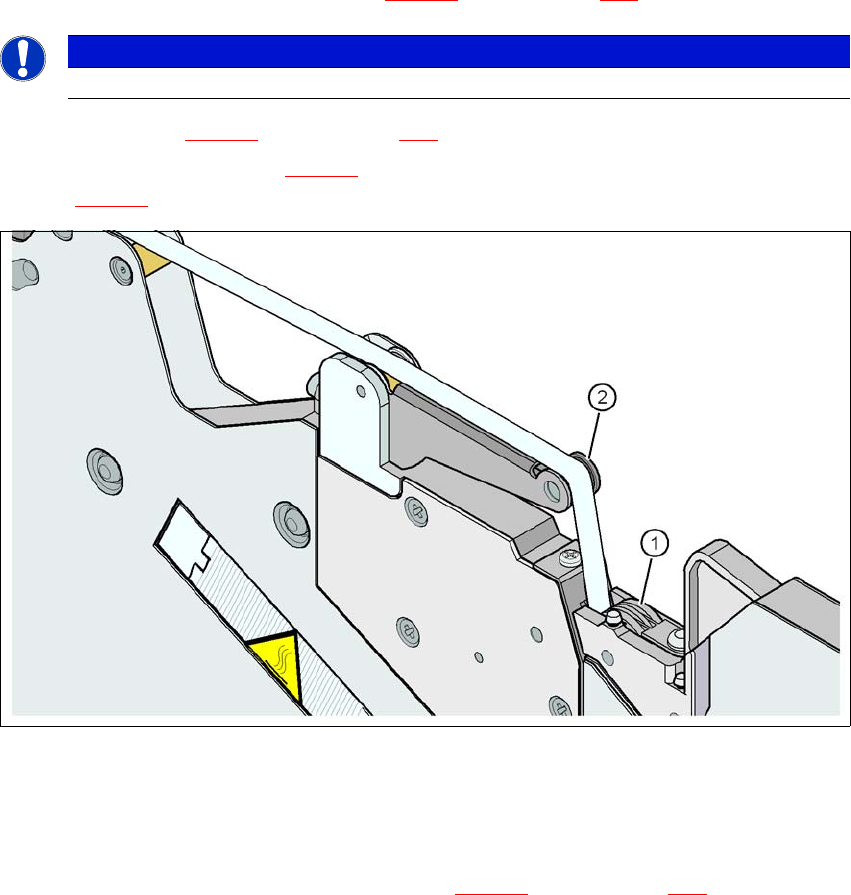 2

1