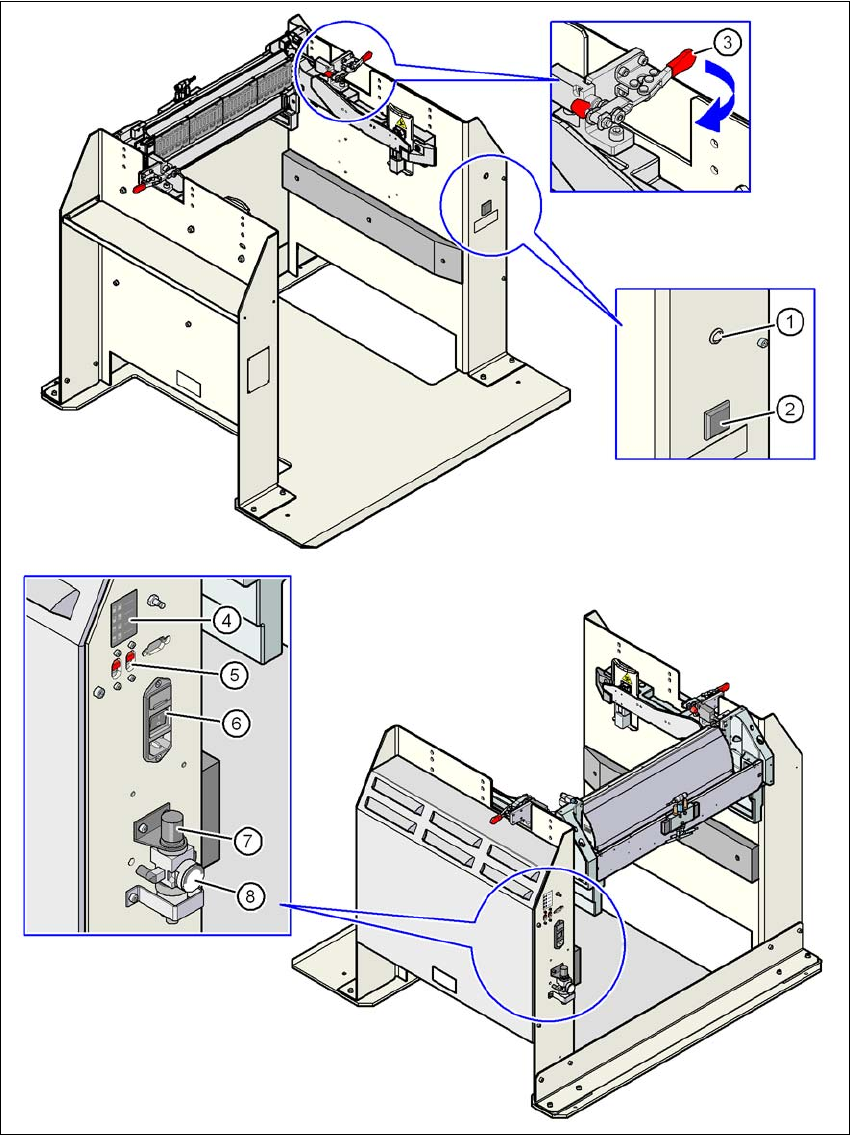 3

1

2

4

5

6

7

8