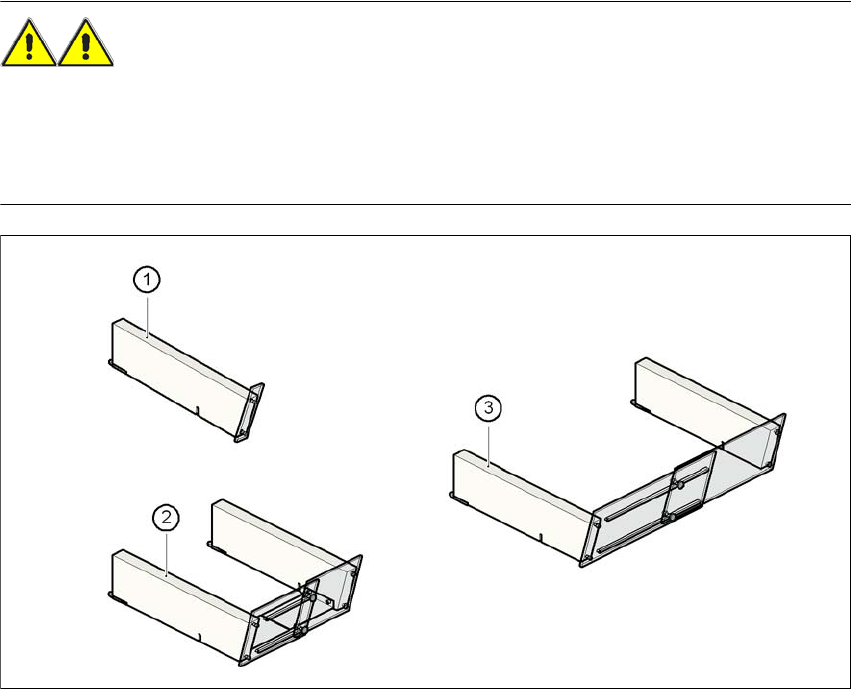 1

2

3