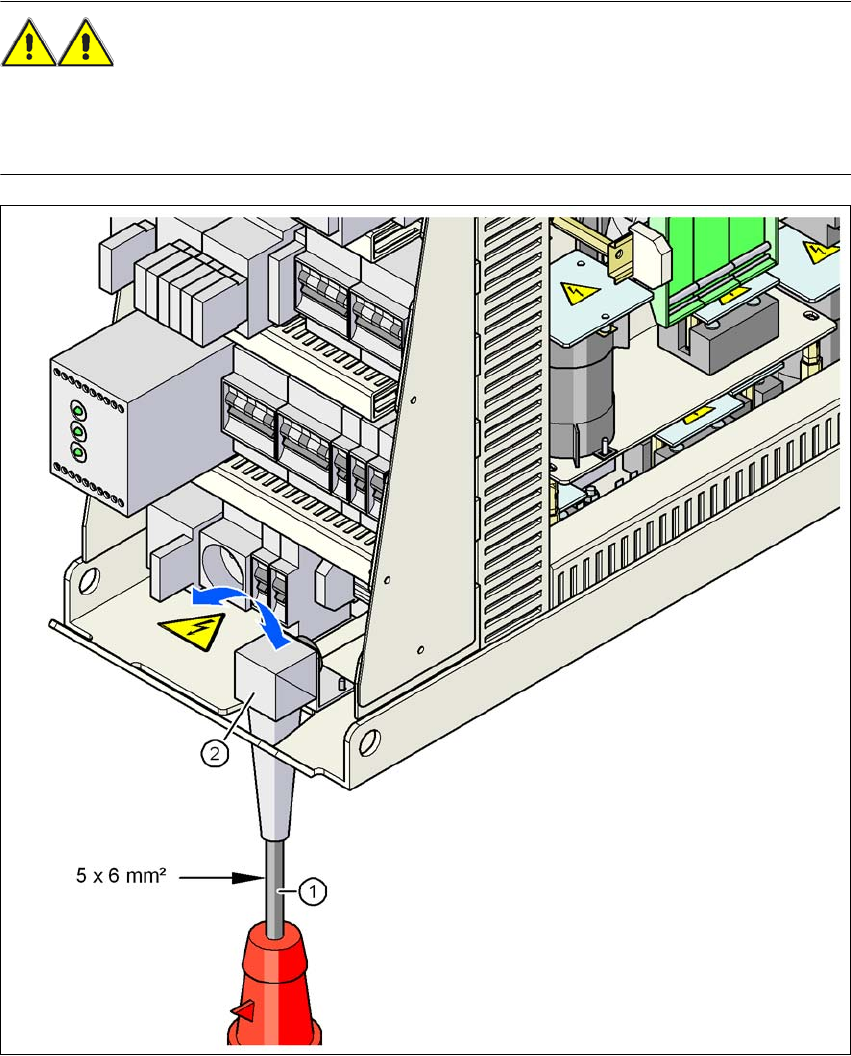 2

5 x 6 mm²

1