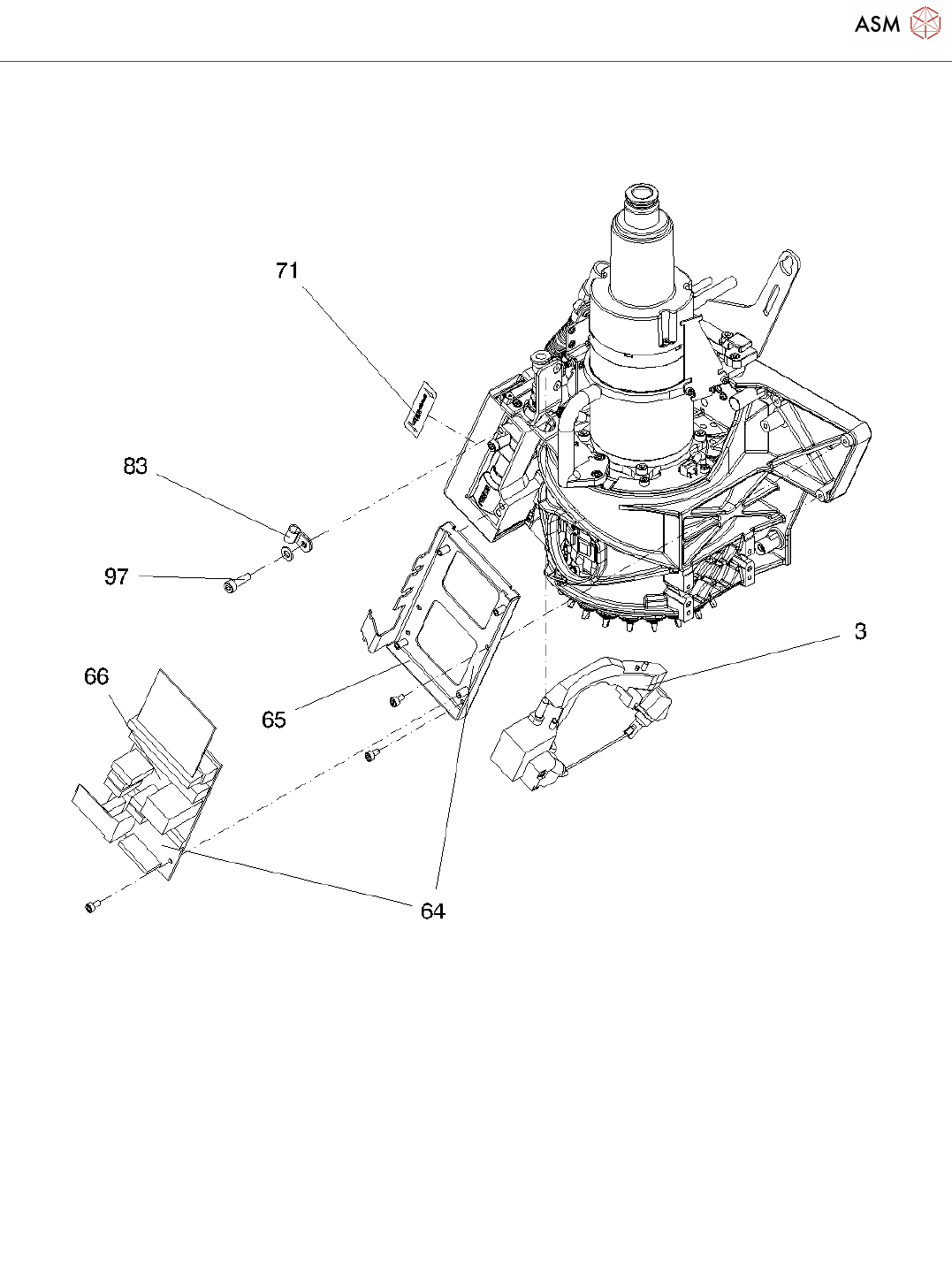 ASM

71

83

97

66

65

3

64