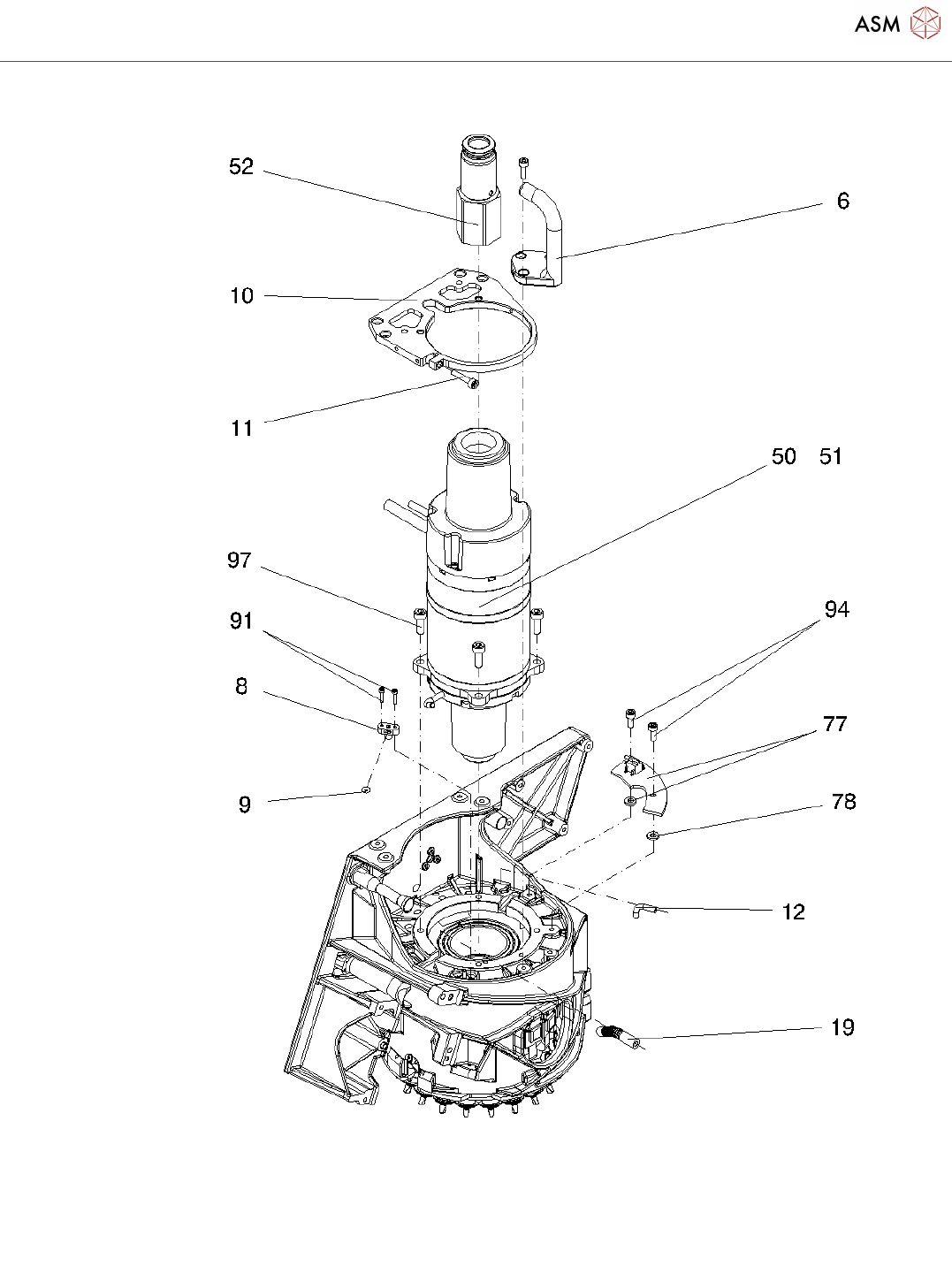 ASM

52

6

10

11

50 51

97

91

94

8

77

9

78

12

19