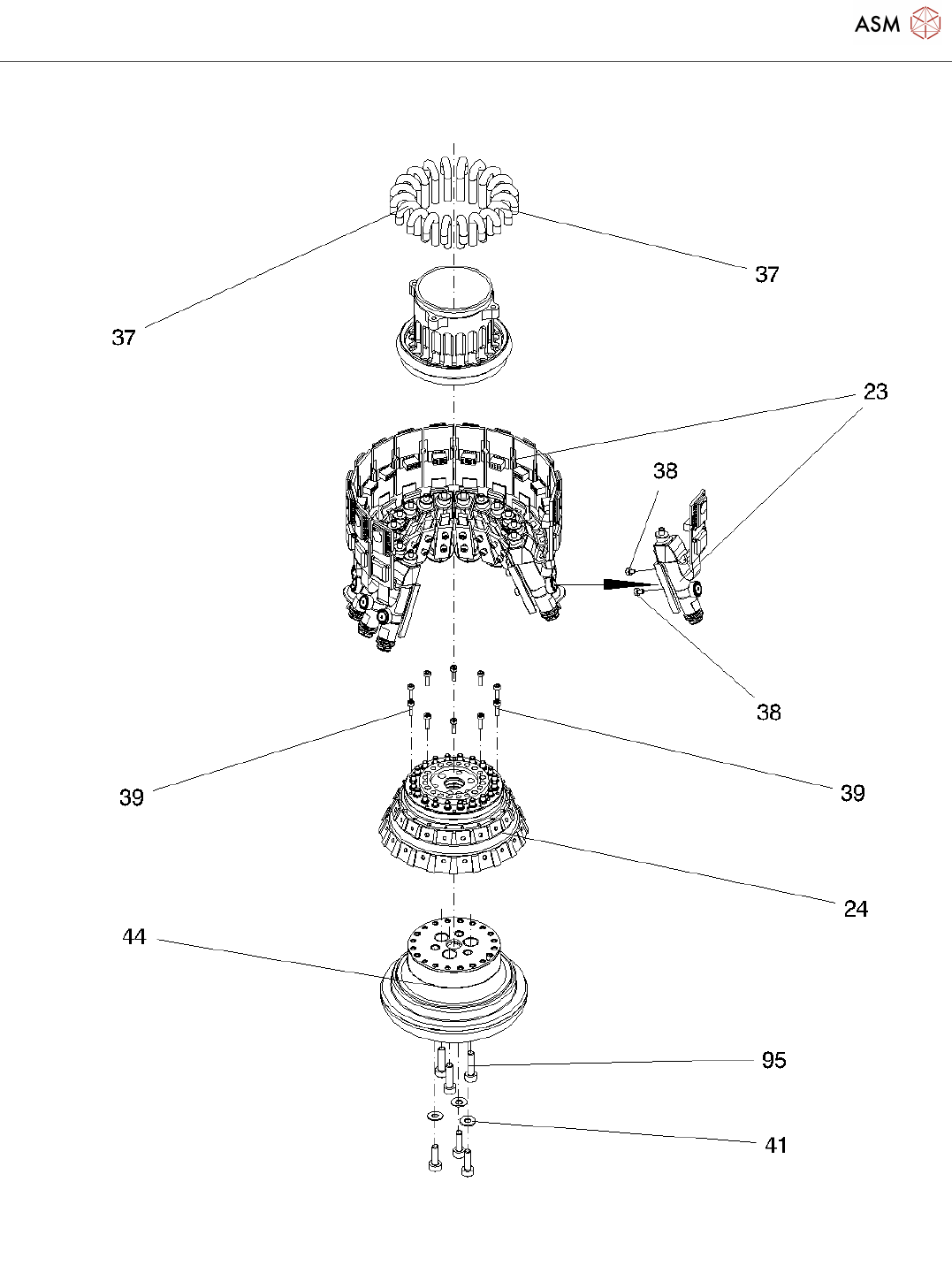 ASM

37
37
23
38
38
39
39
24
44
95
41