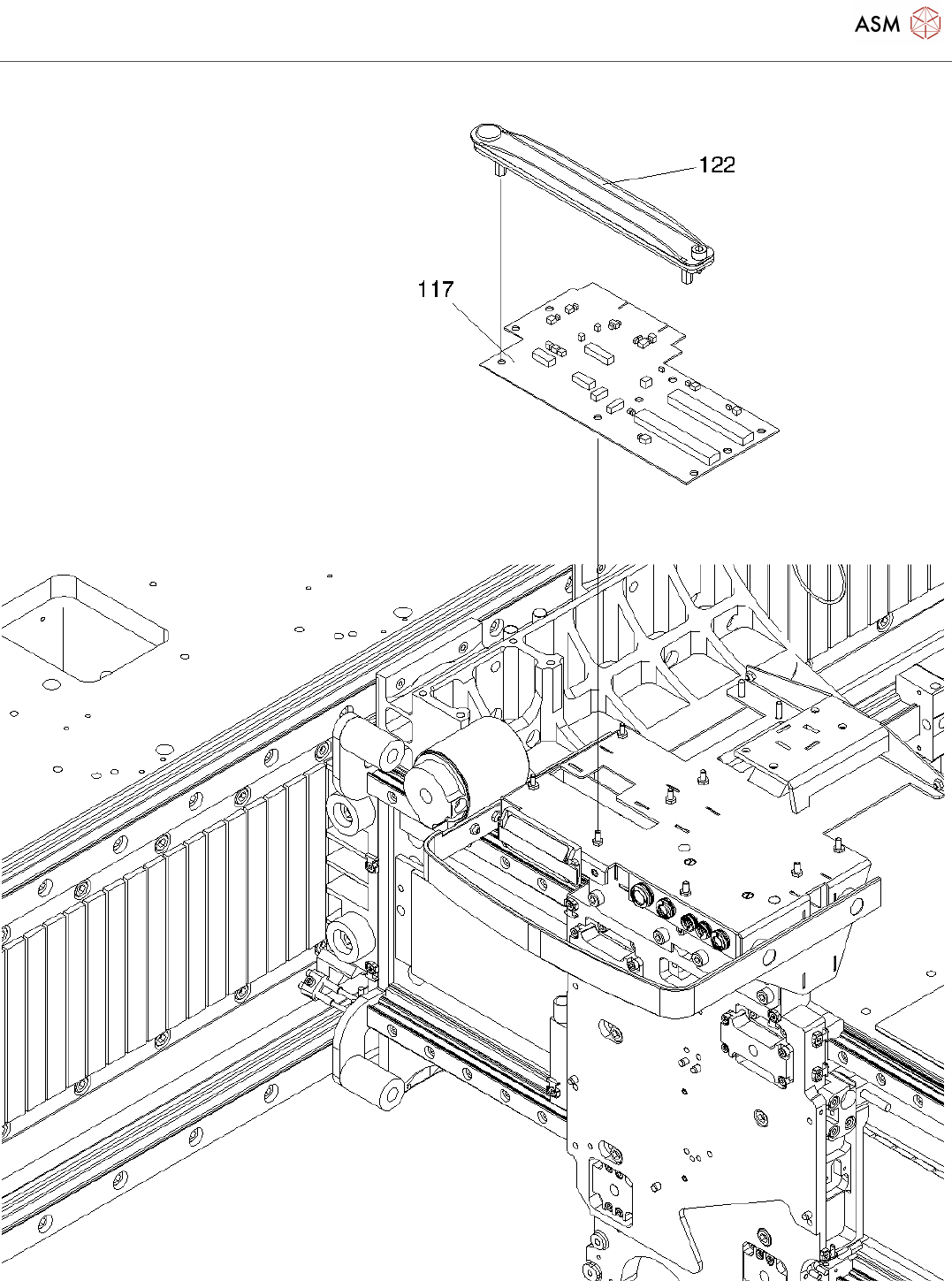 ASM

122

117