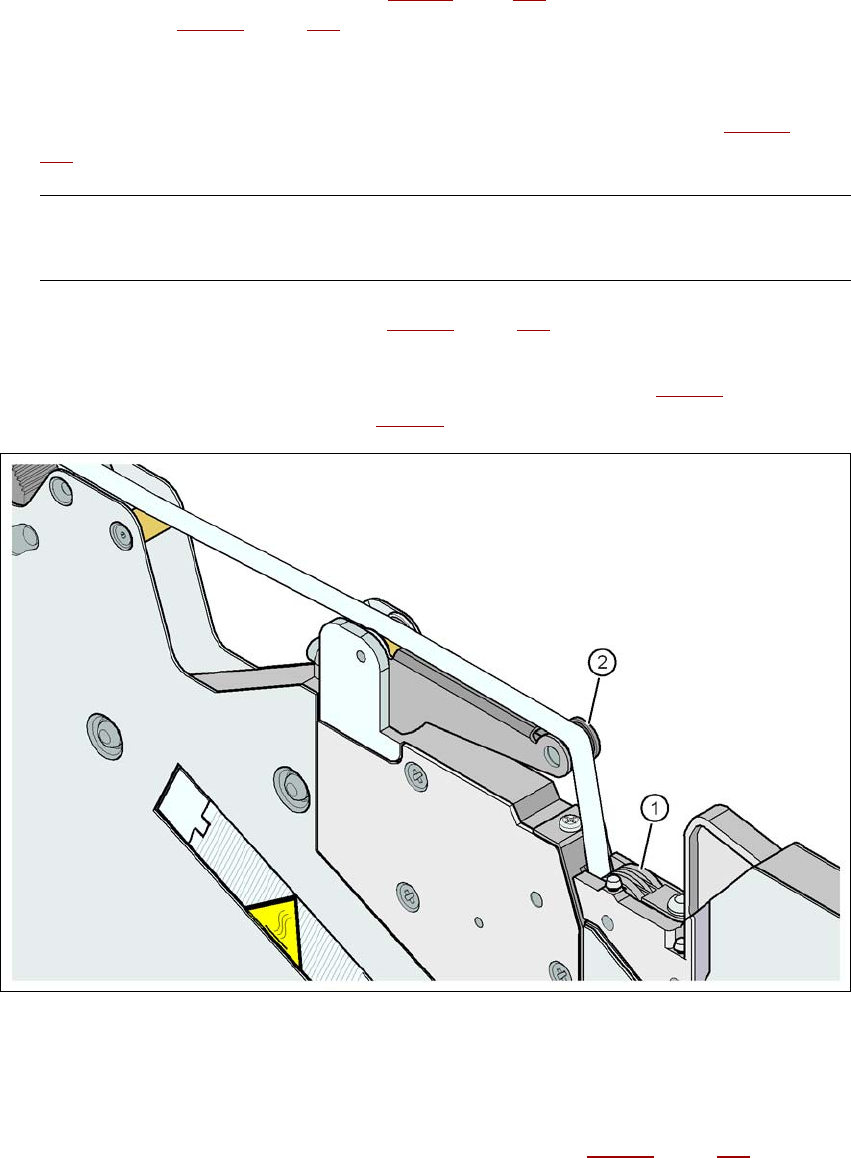 2

1