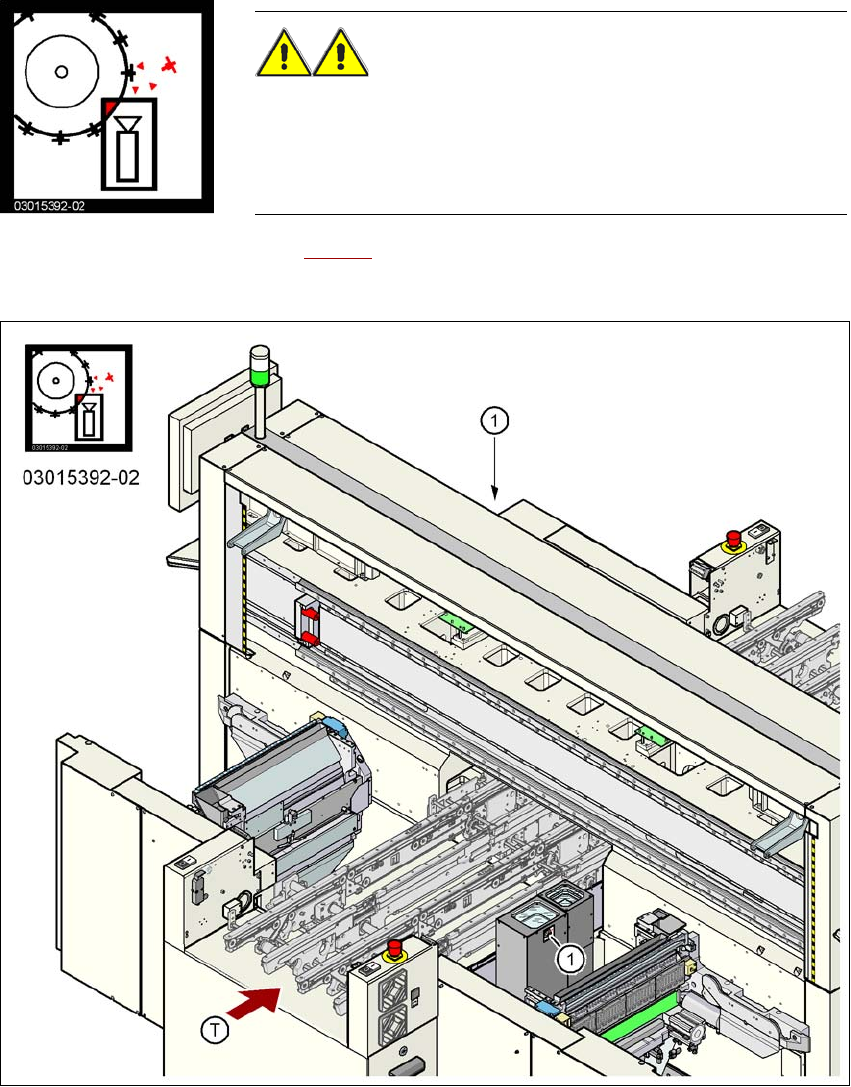 03015392-02

03015392-02

03015392-02

1

1

T