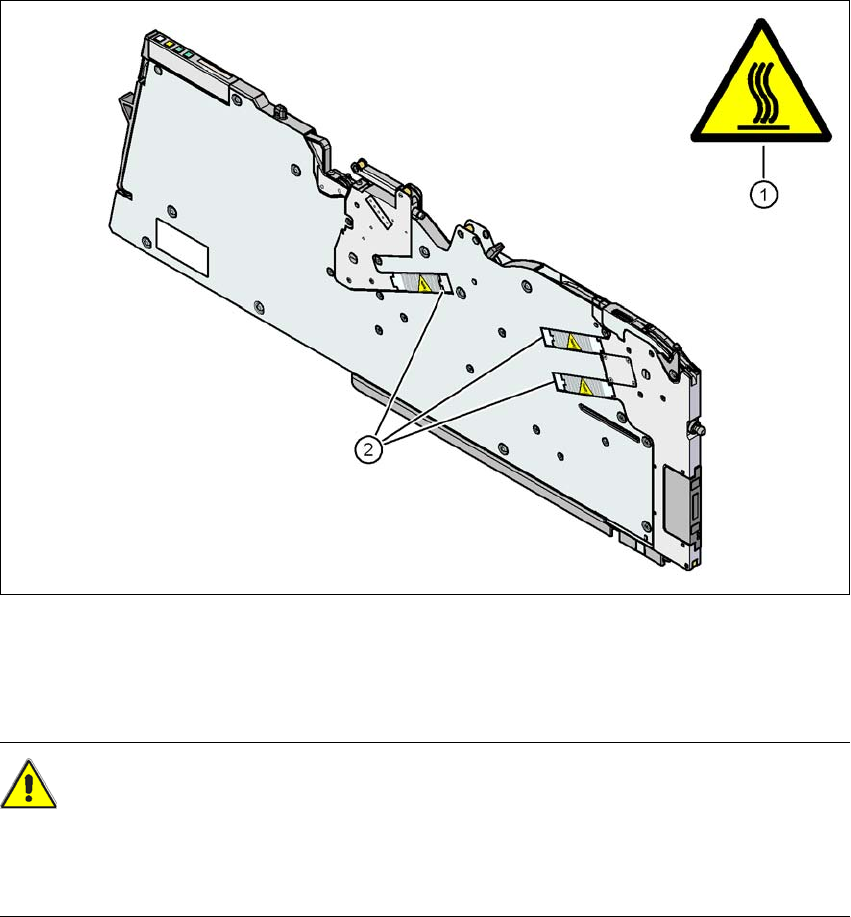 1

2