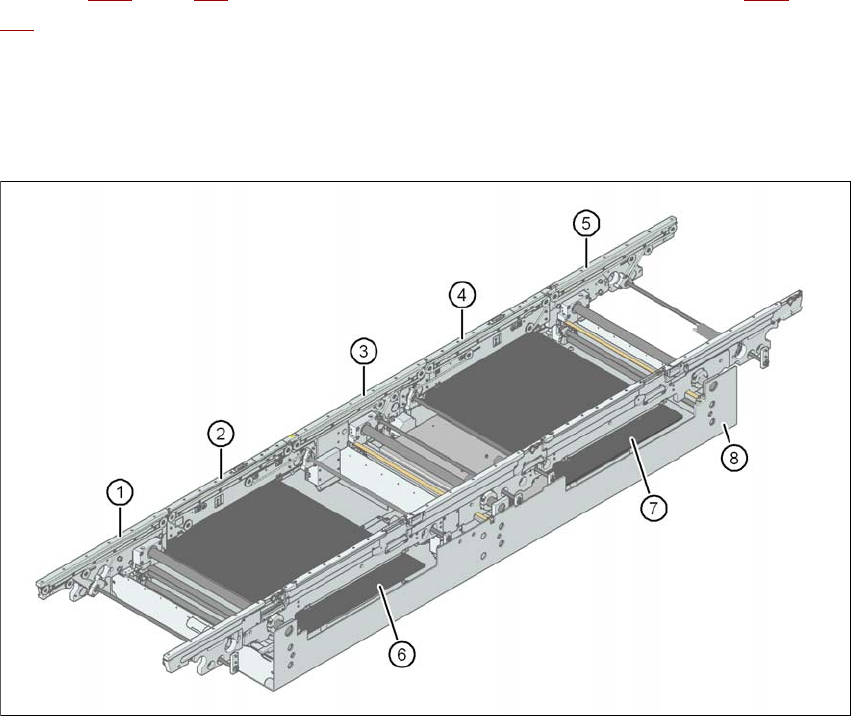 1
2
3
4
5
6
7
8