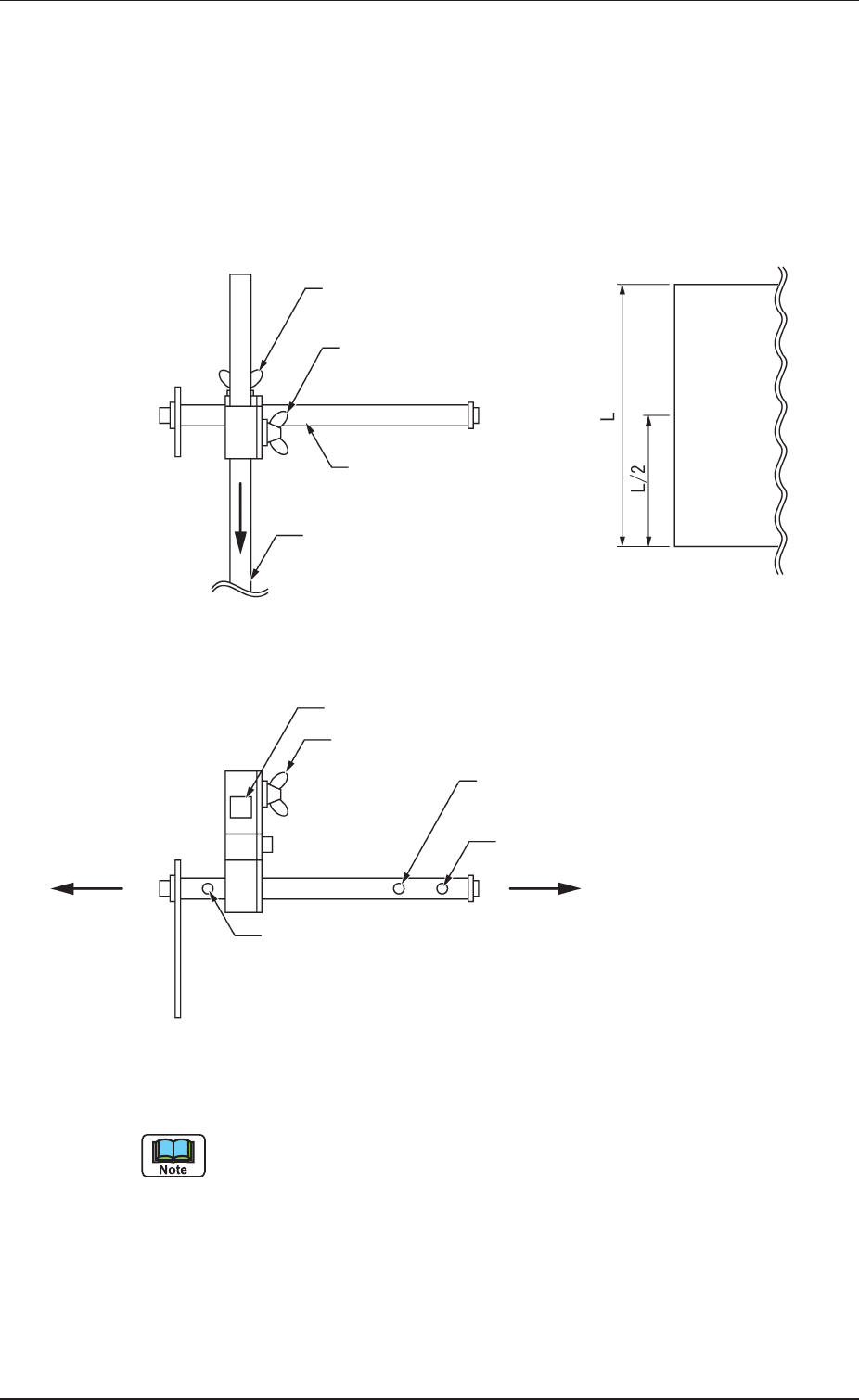 L

L/2

Note