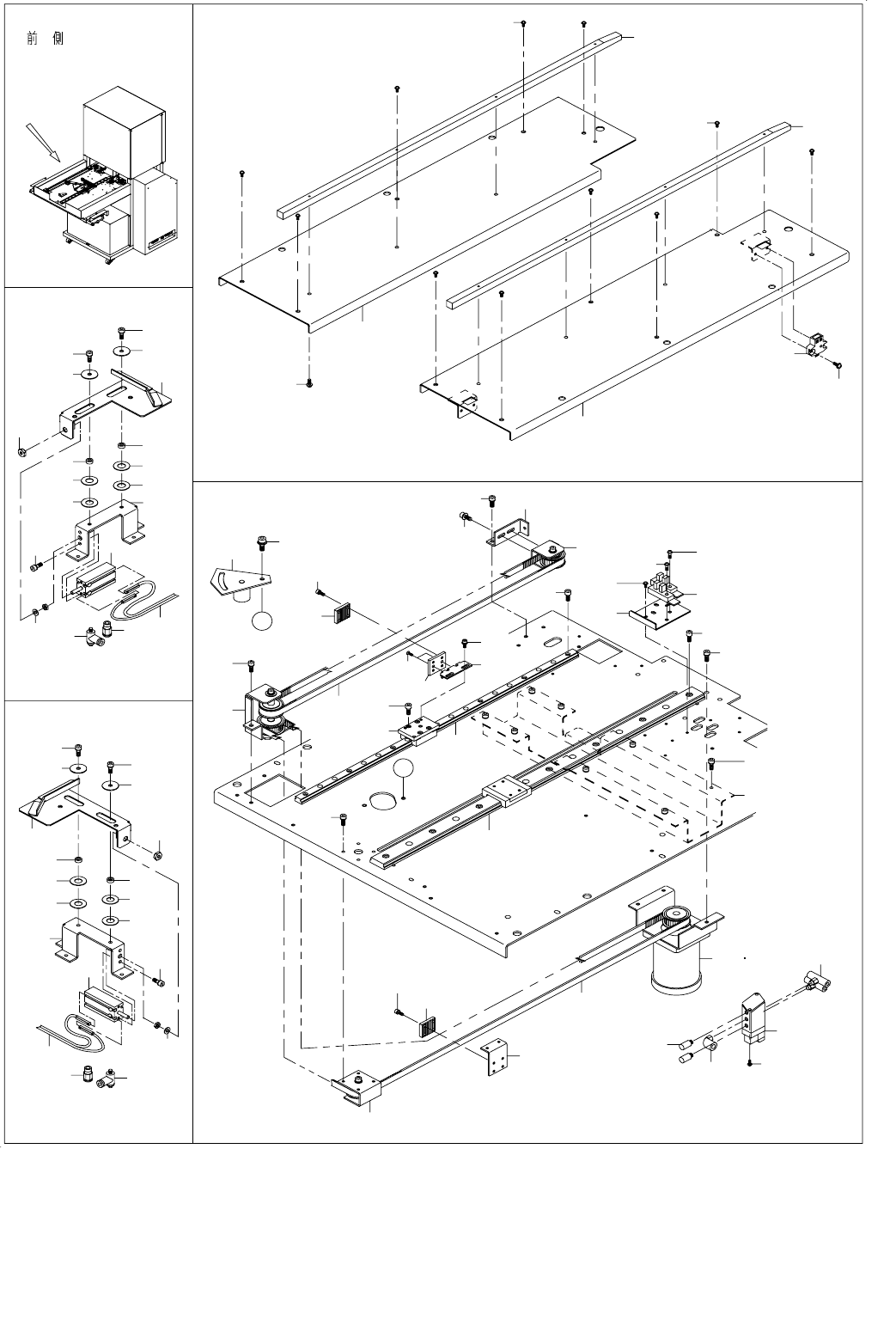 前 側