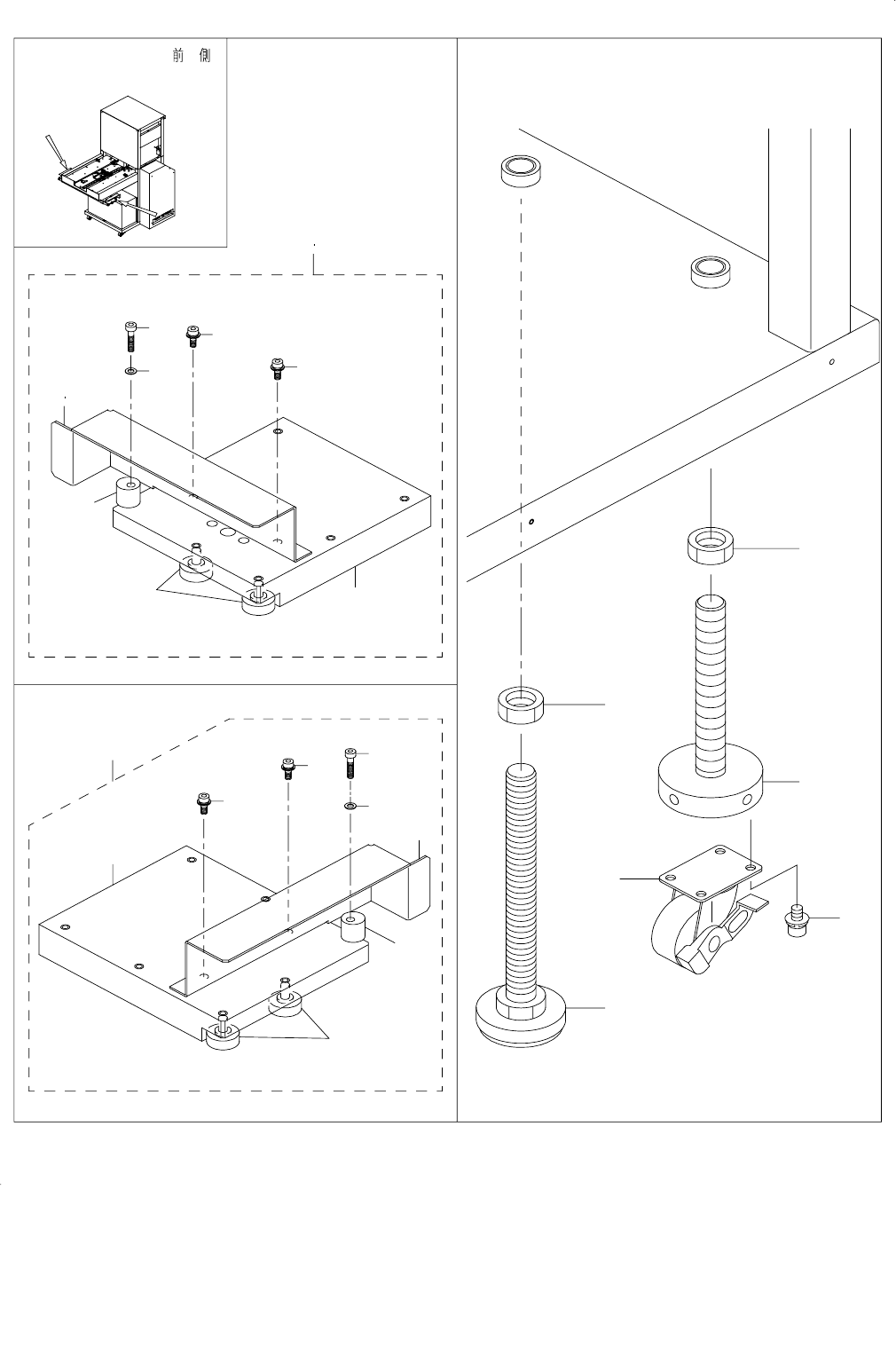 前 側