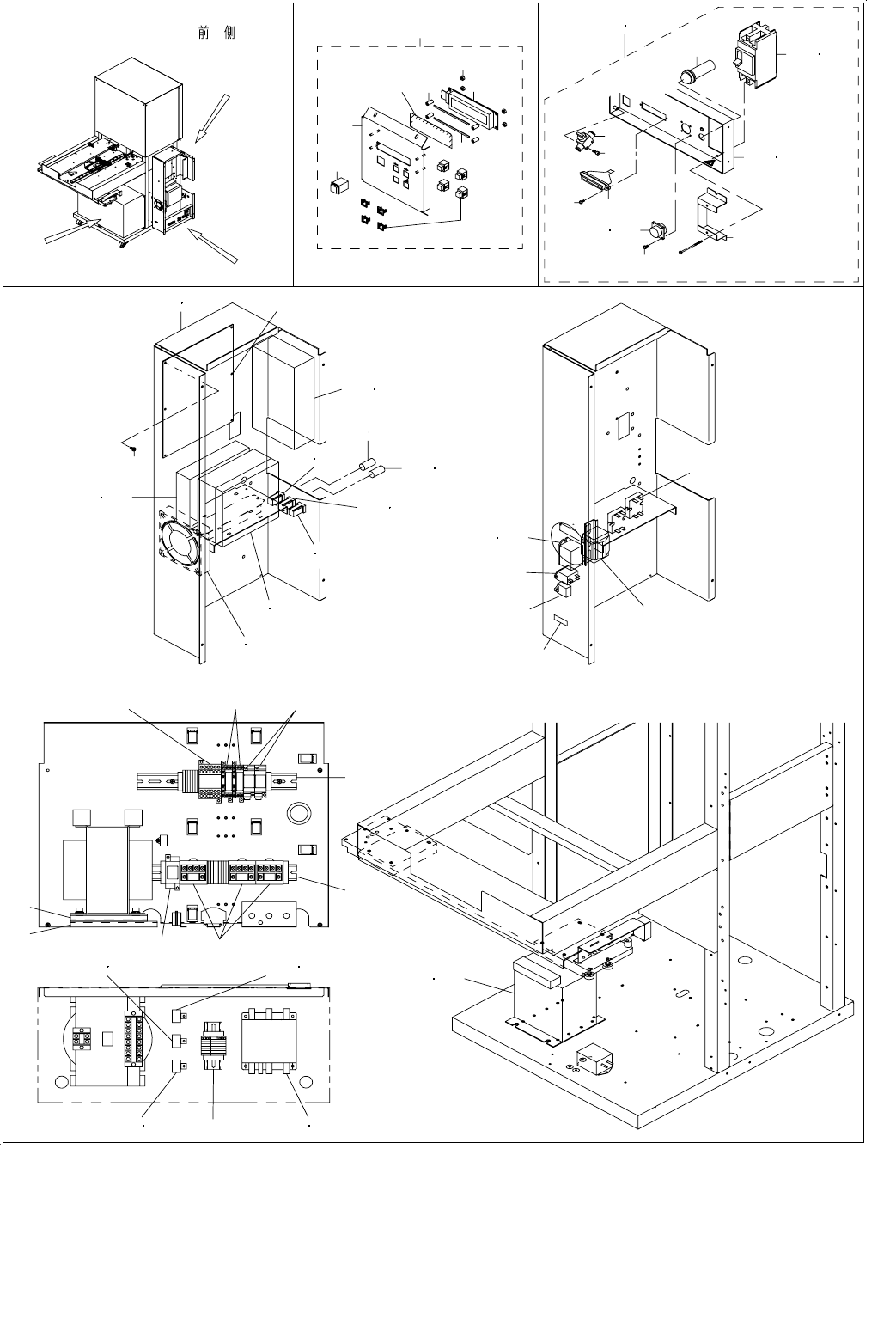 前 側