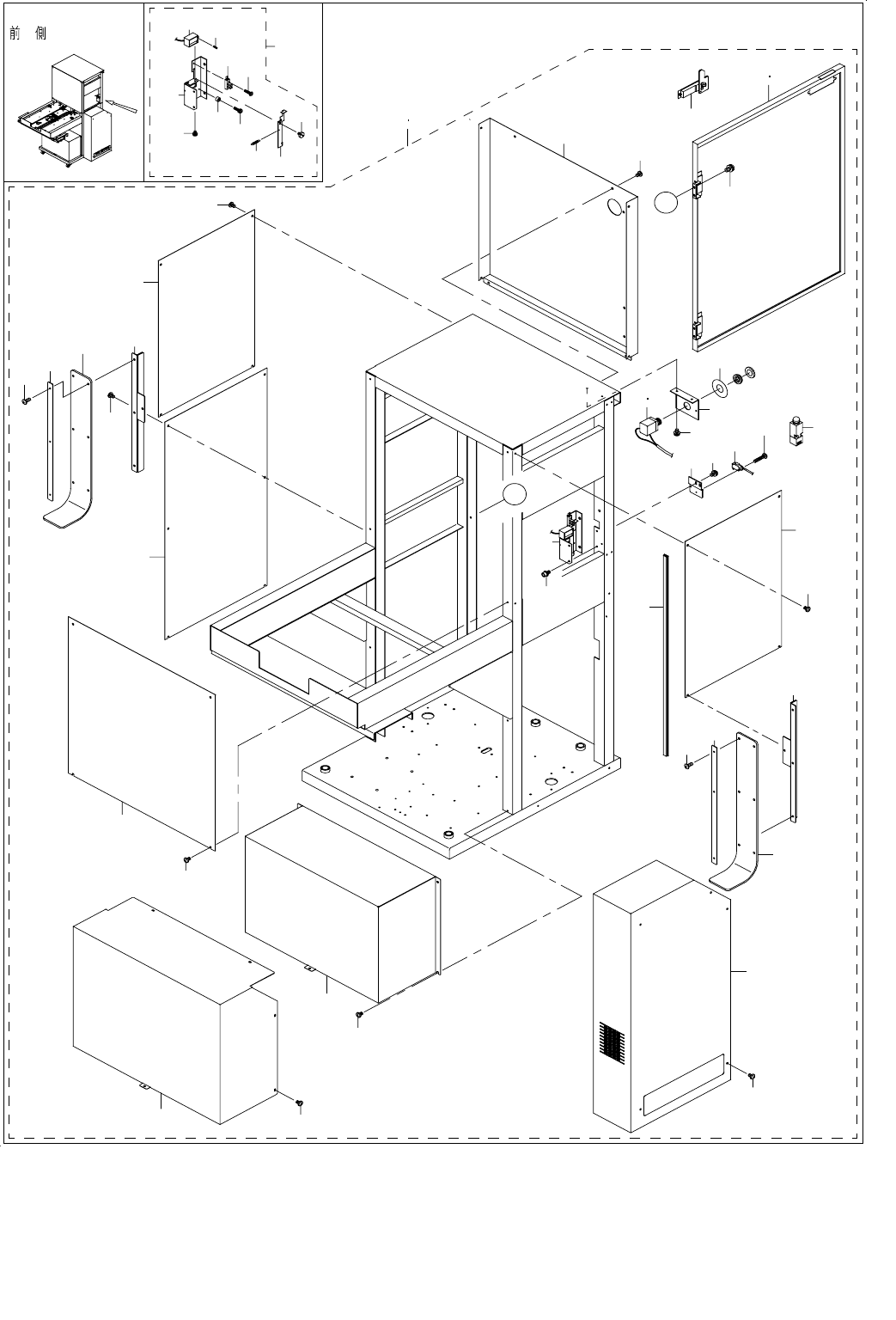 前 側