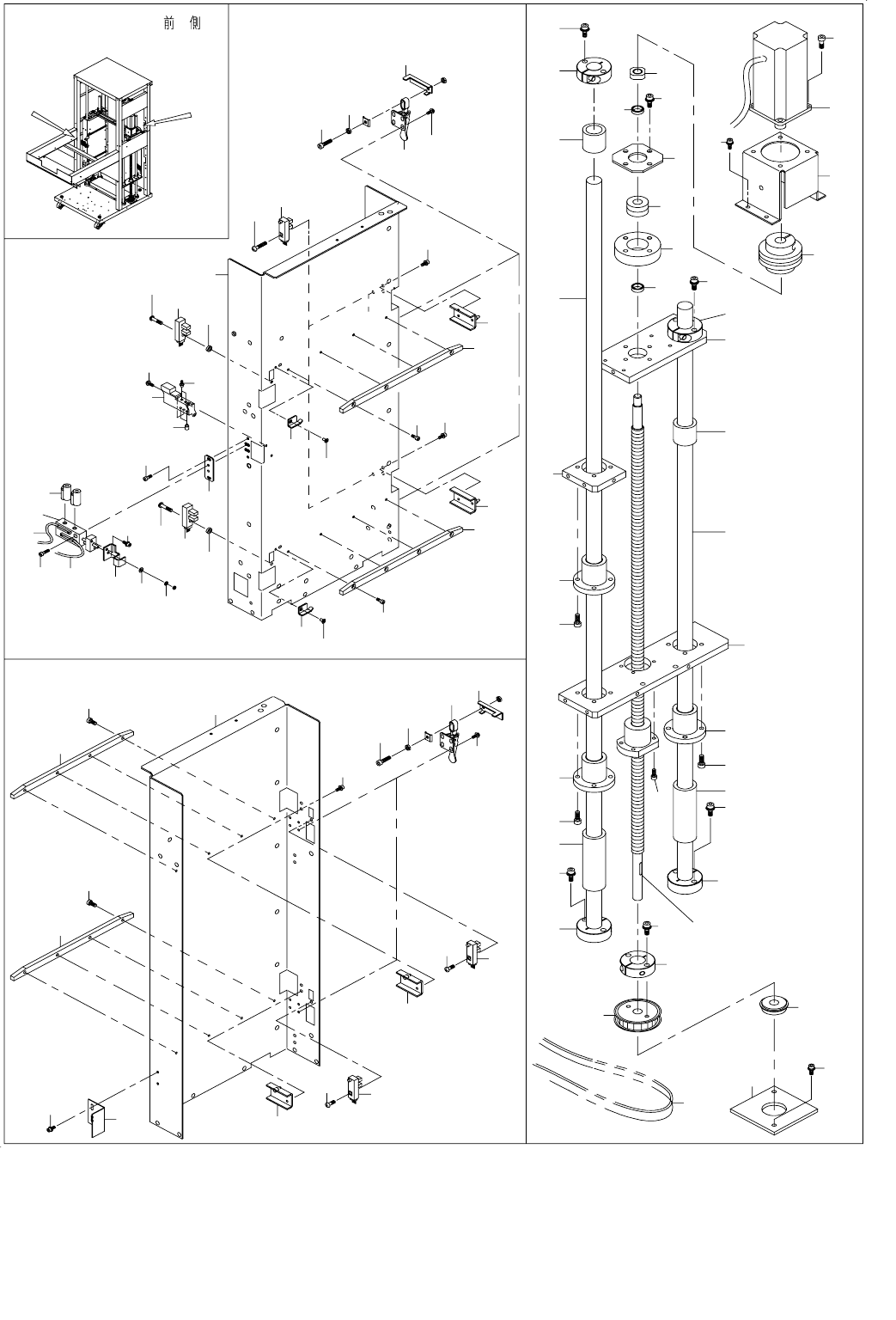 前 側