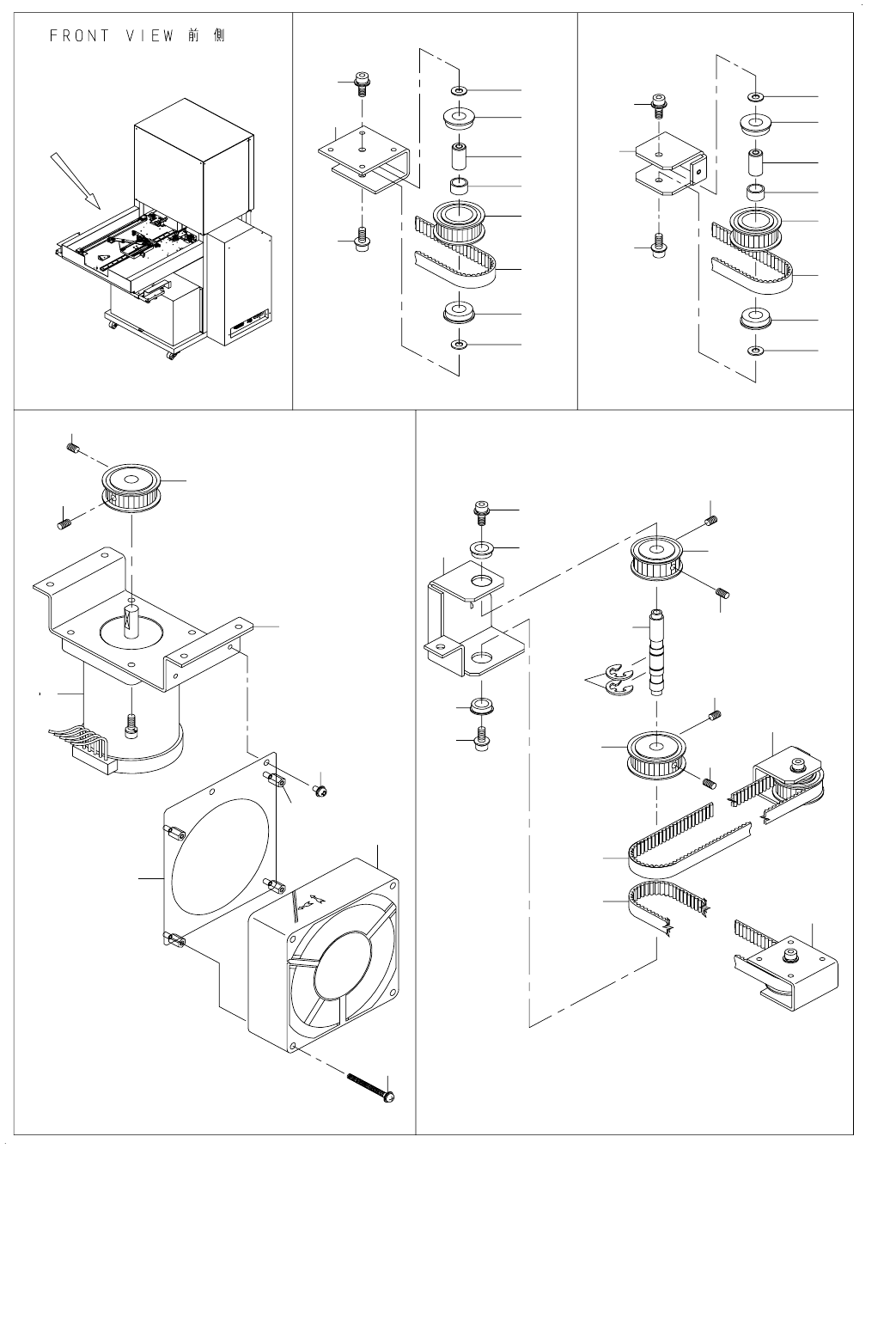 FRONT VIEW 前側