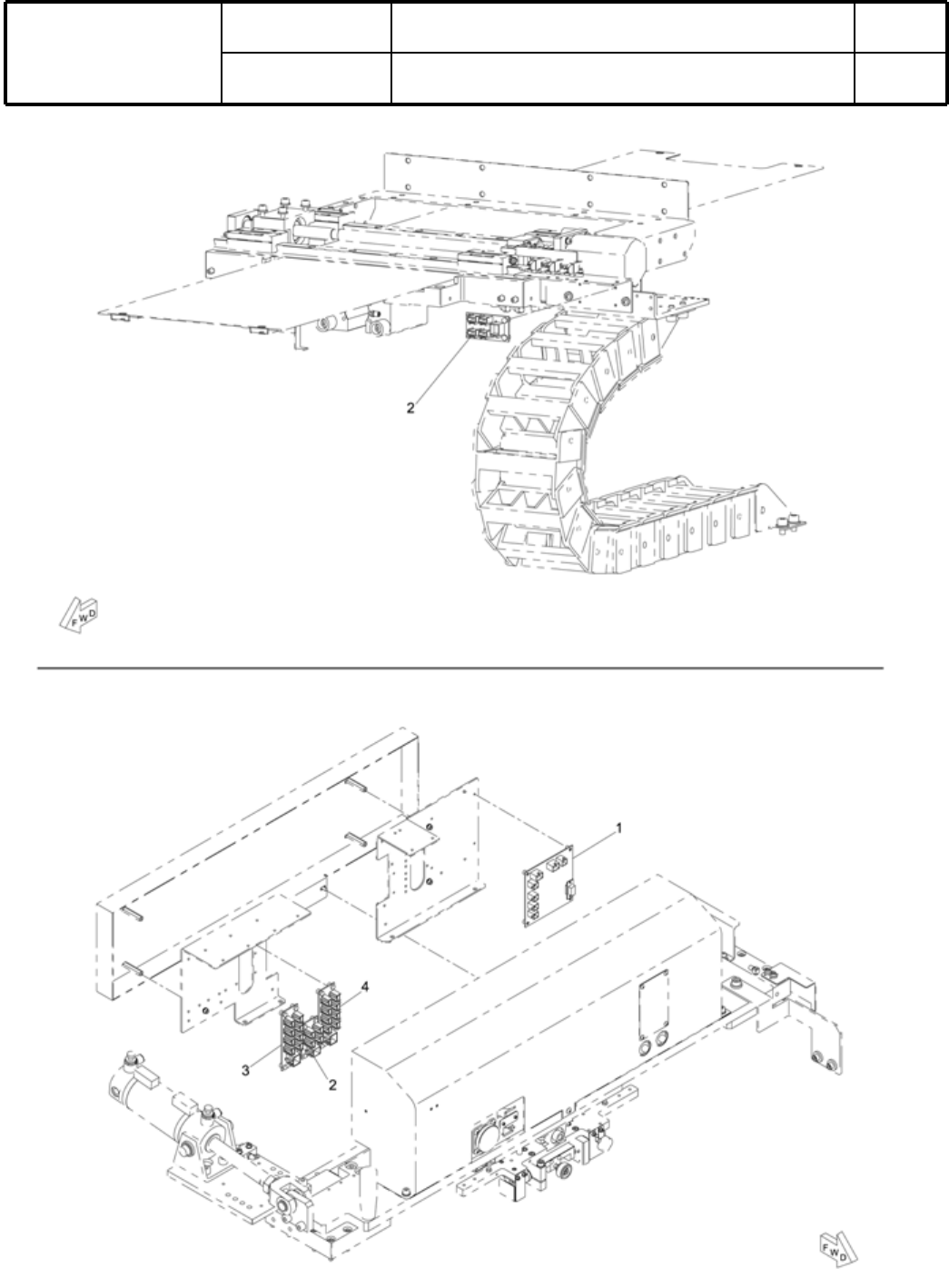 2

FWD

1

4

3

2

FWD