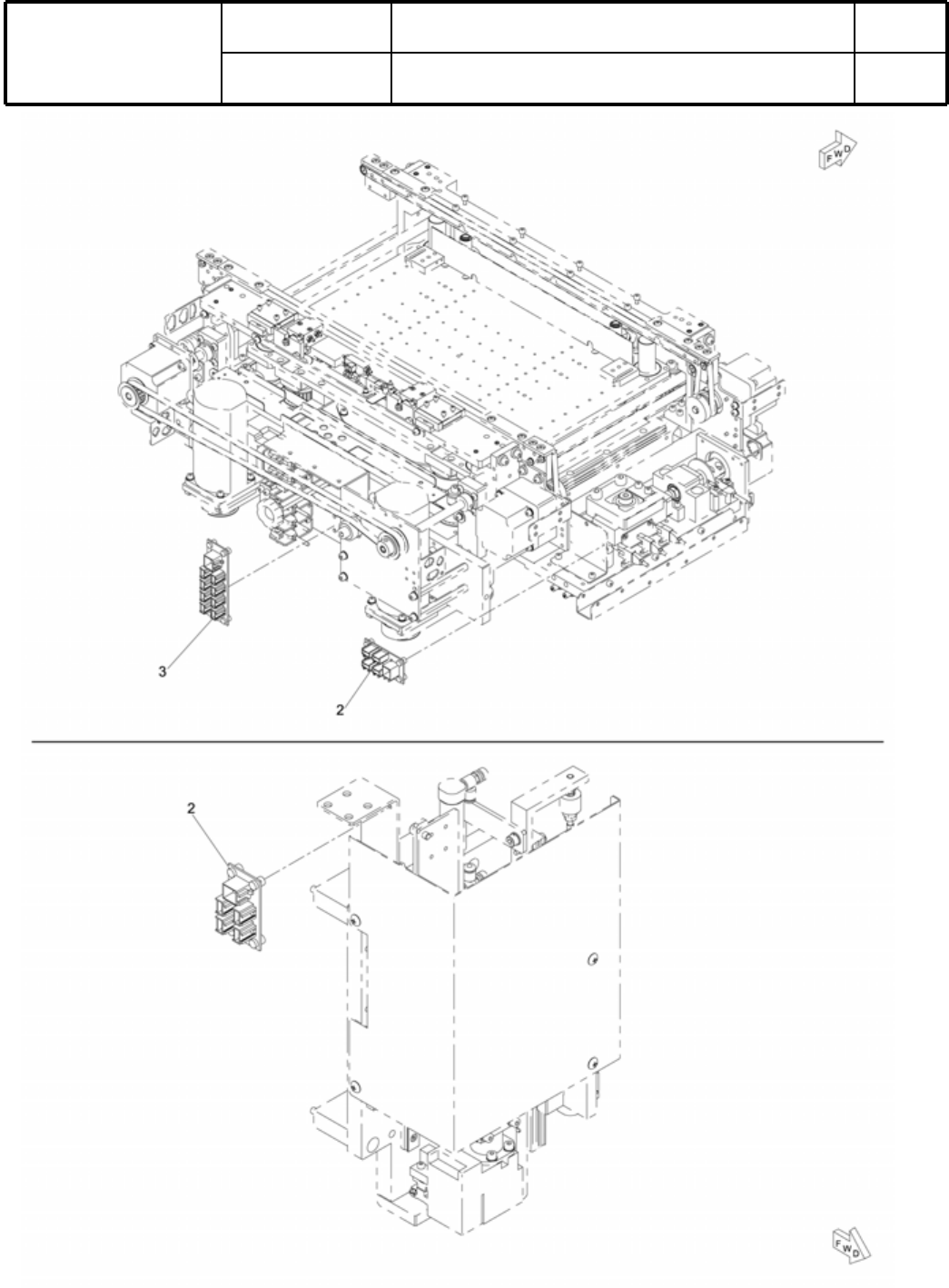 FWD

3

2

2

FWD