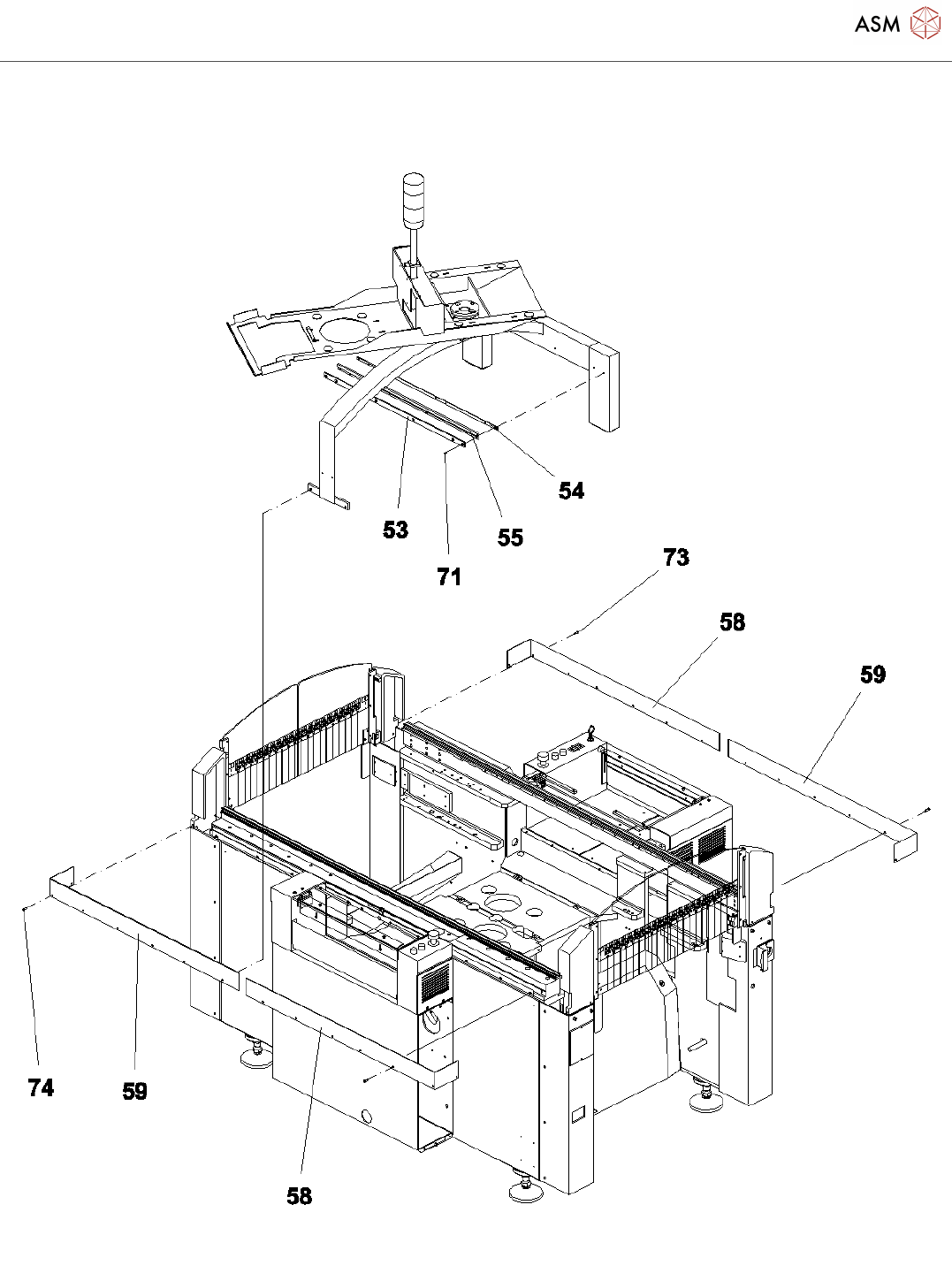 ASM

54
53
55
71
73
58
59
74
59
58