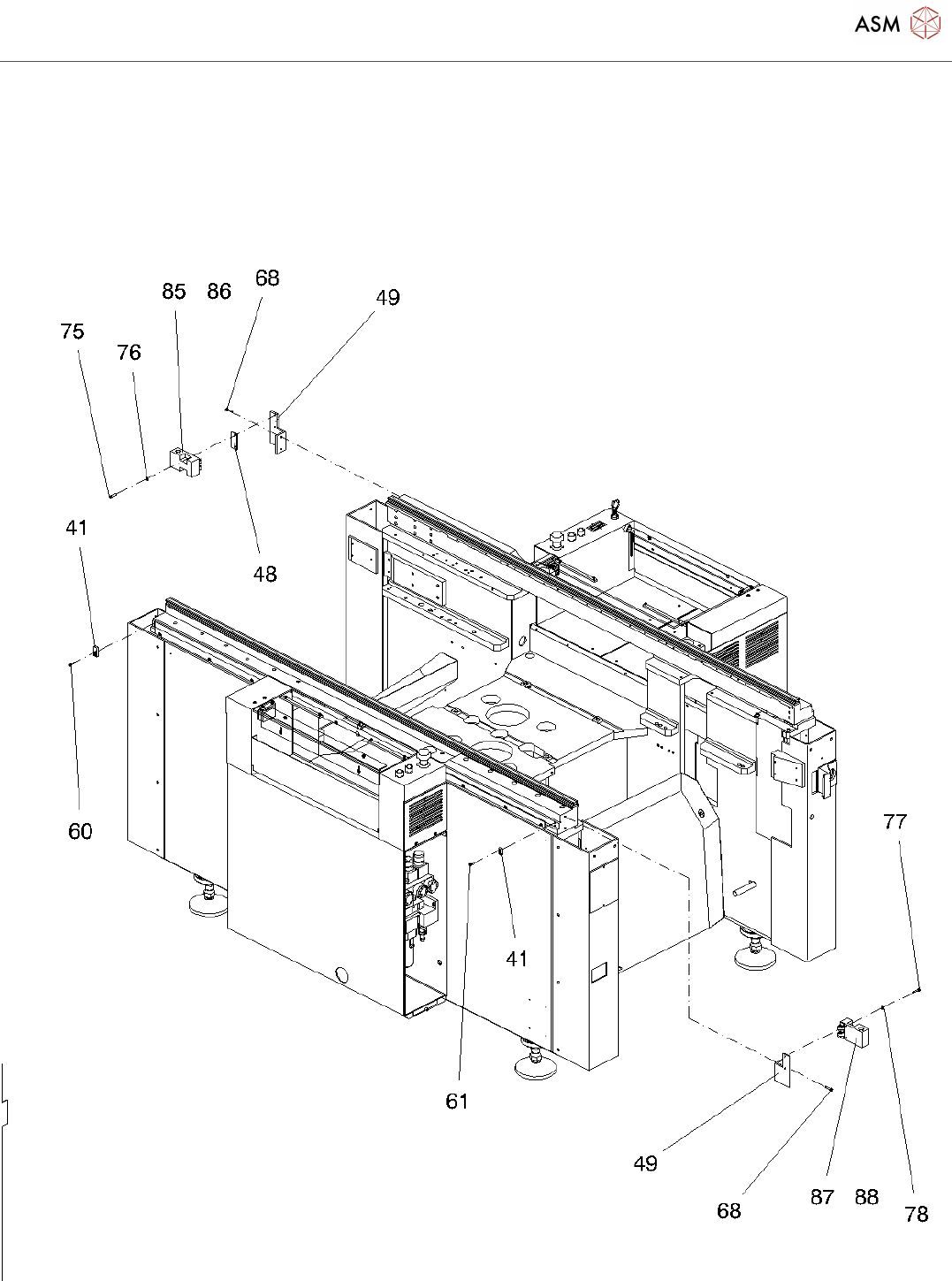 ASM

85 86 68
49
75
76
41
48
60
77
41
61
49
68
87 88
78