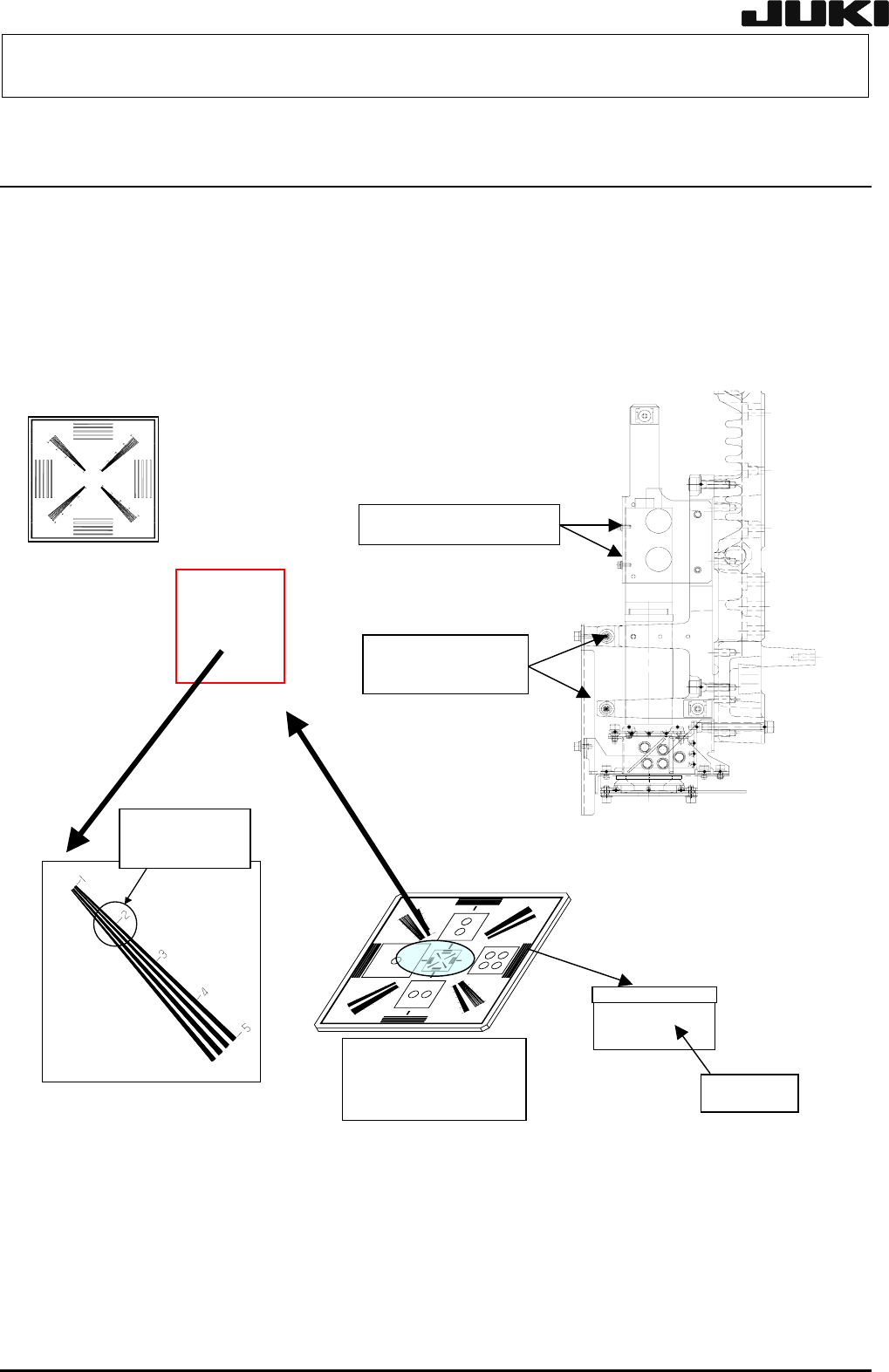 JUKI

1

2

3

4

5