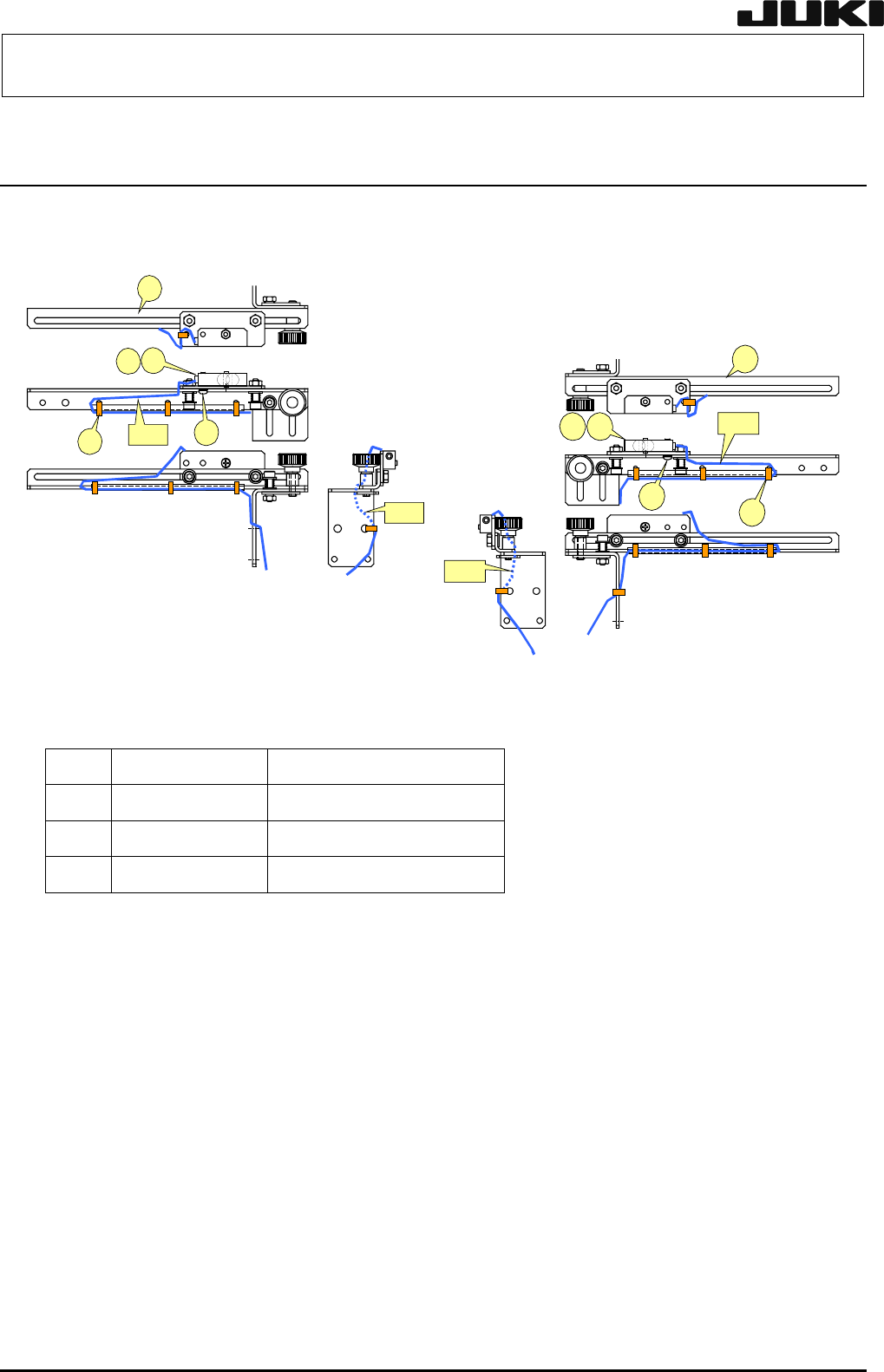 JUKI