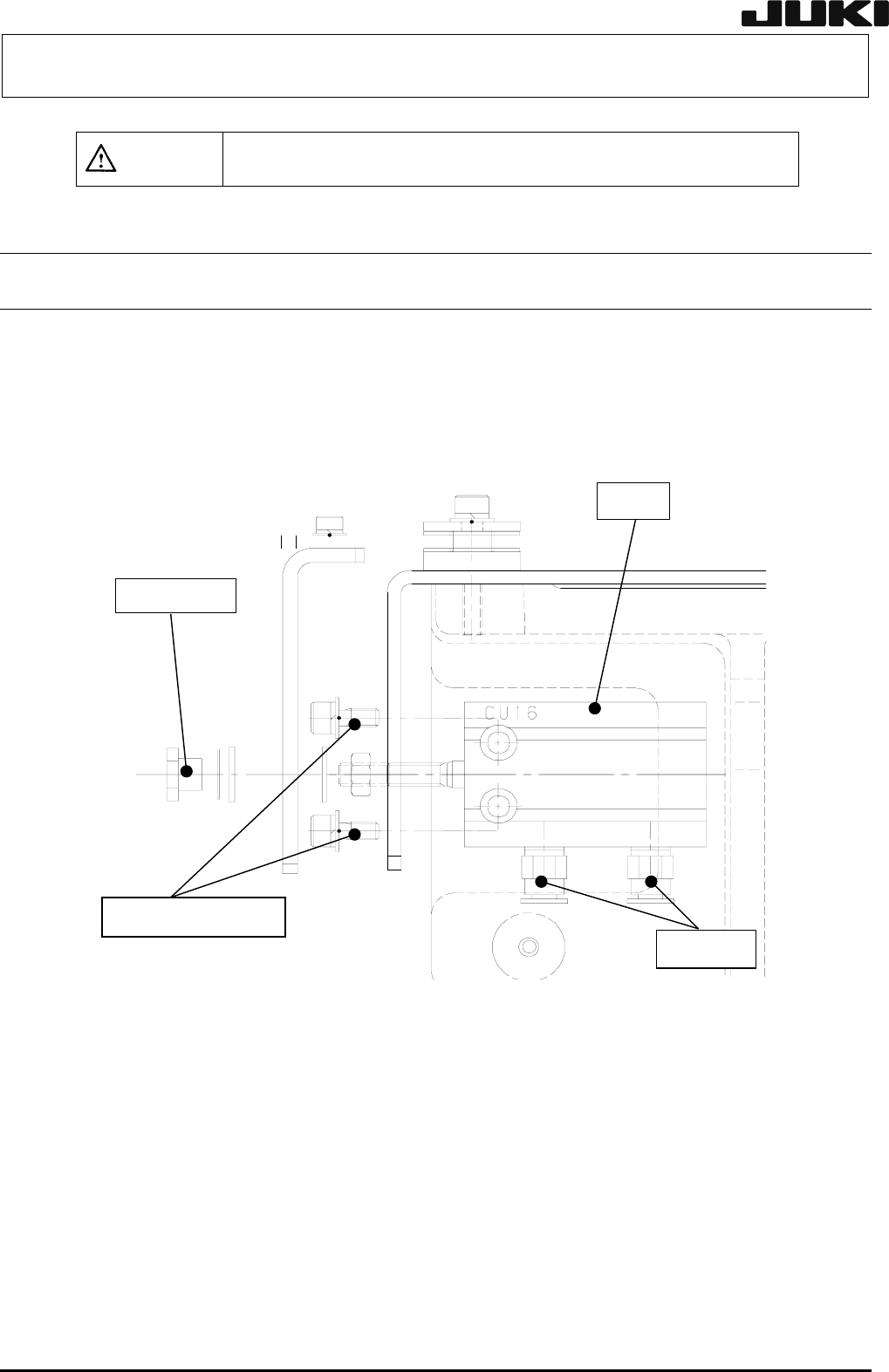 JUKI

CU16