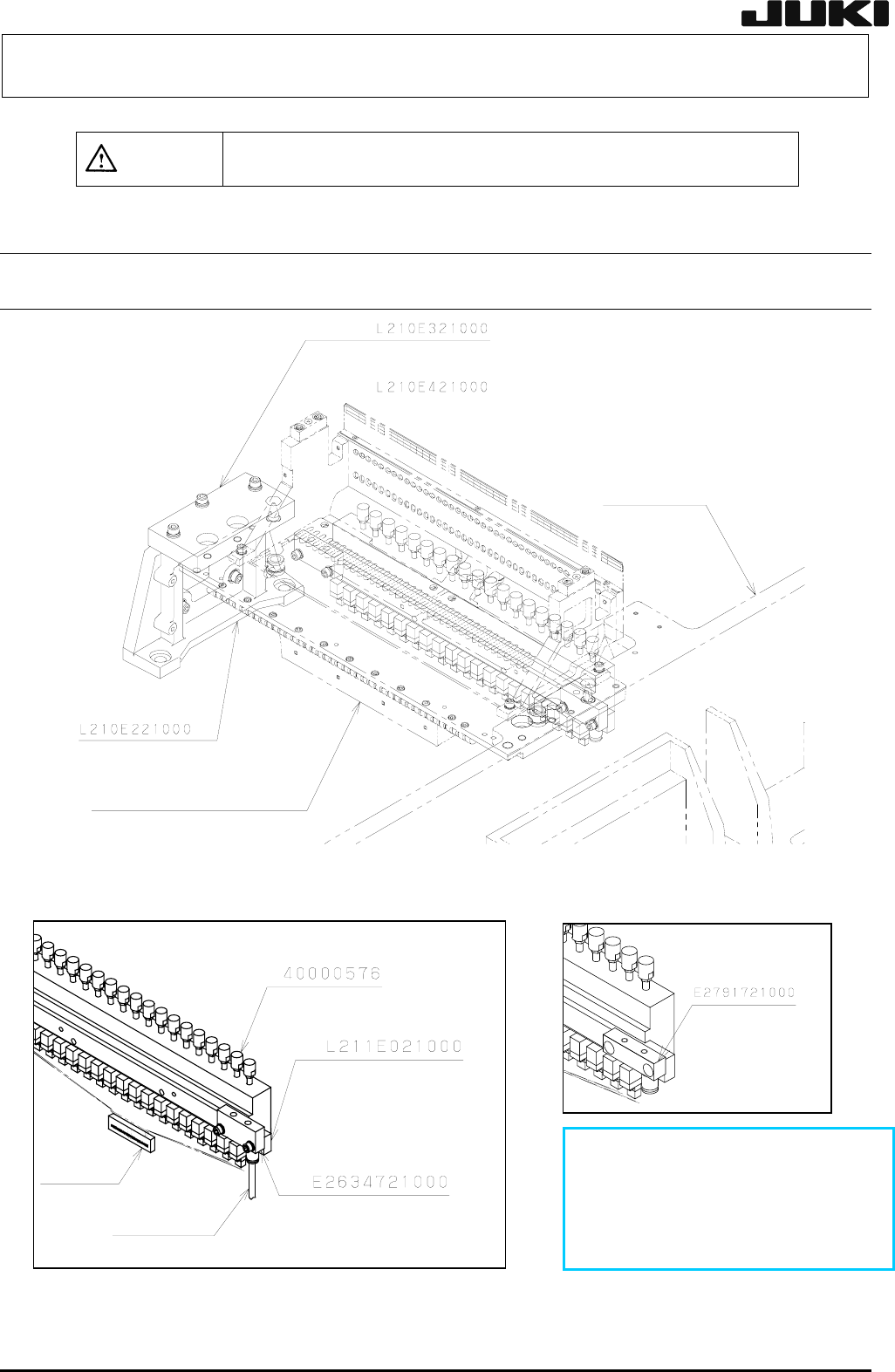 JUKI

L210E321000

L210E421000

L210E221000

40000576

L211E021000

E2634721000

E2791721000