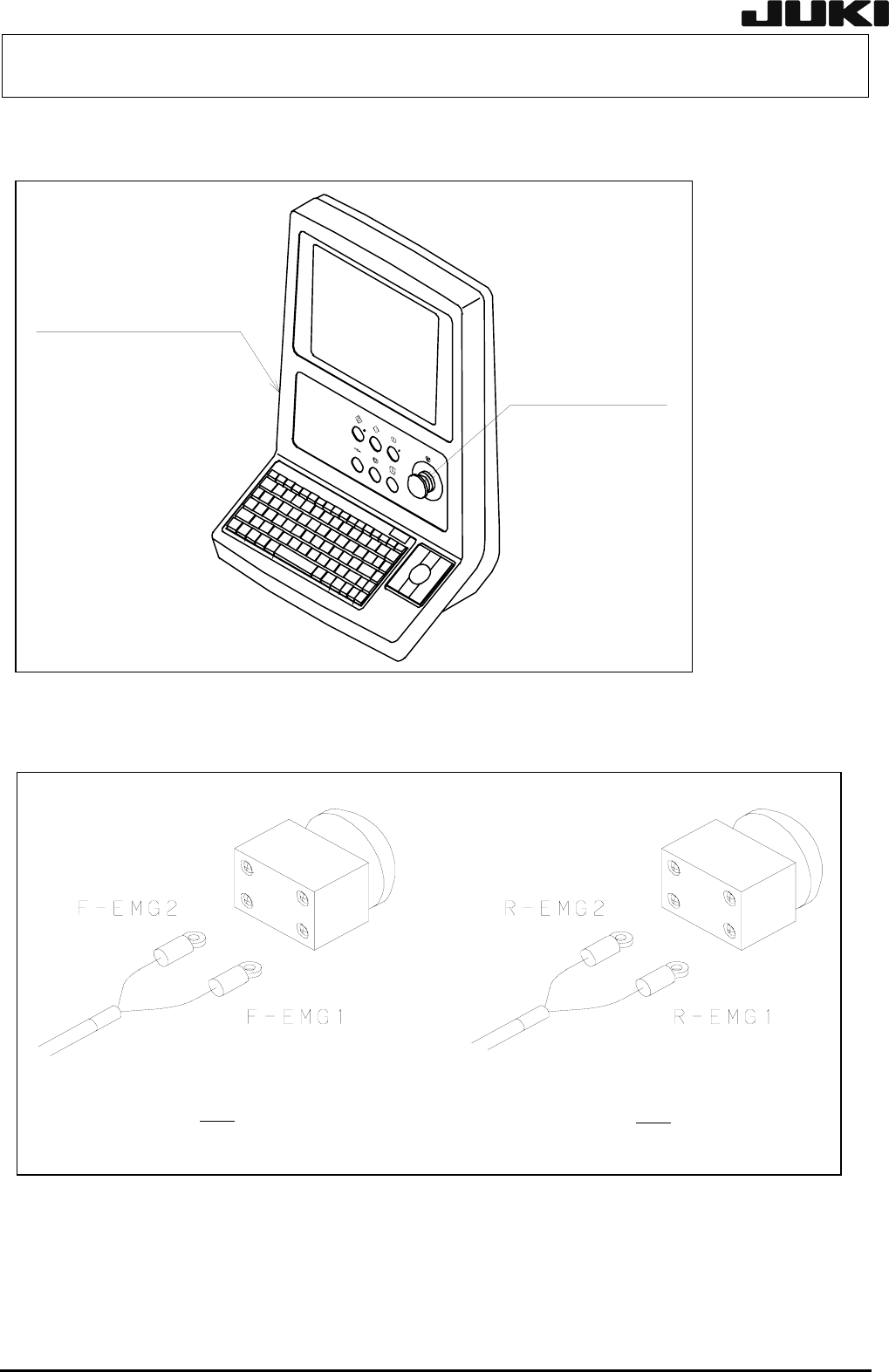 JUKI

F-EMG2

F-EMG1

R-EMG2

R-EMG1