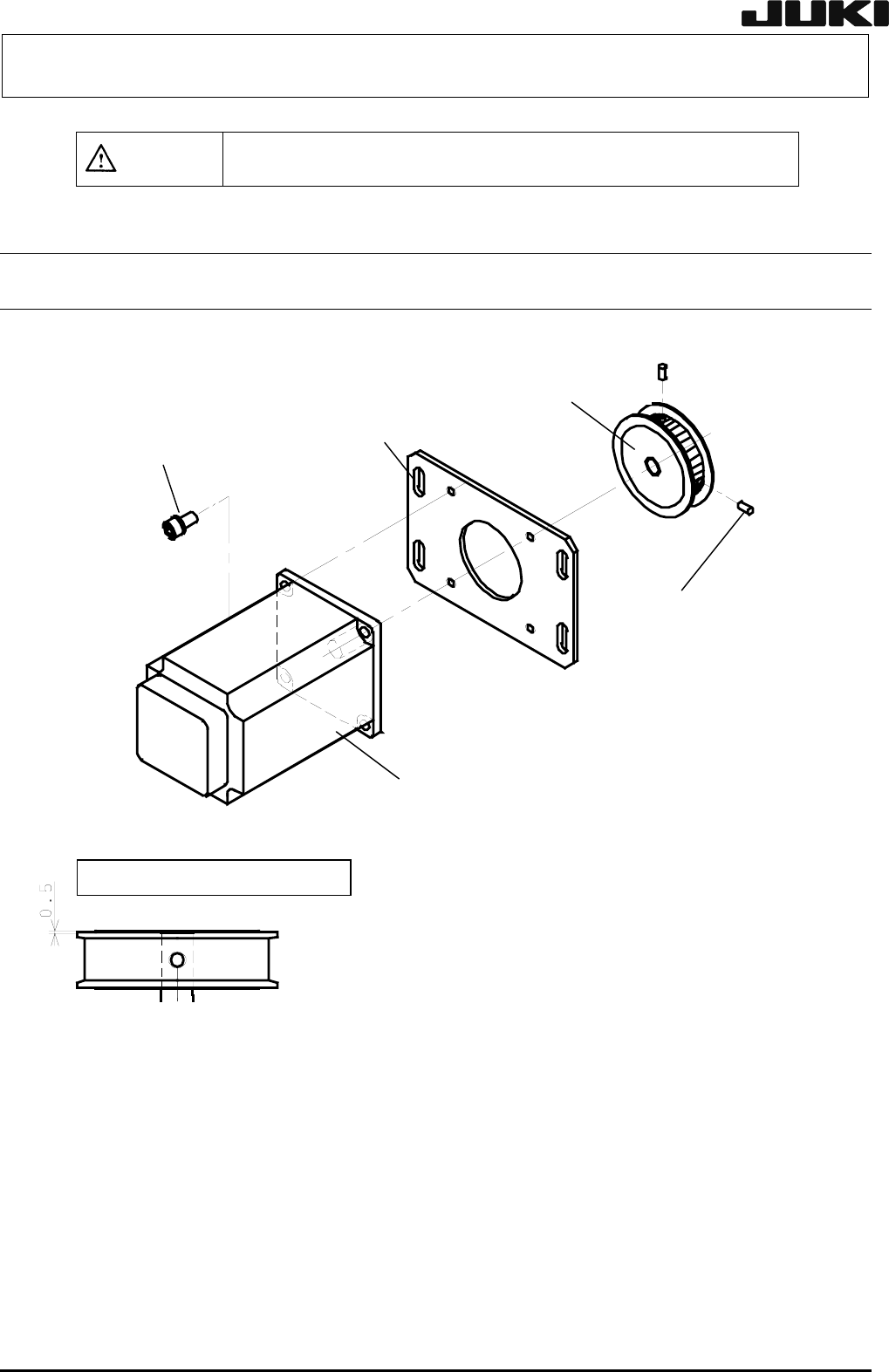 JUKI

0.5