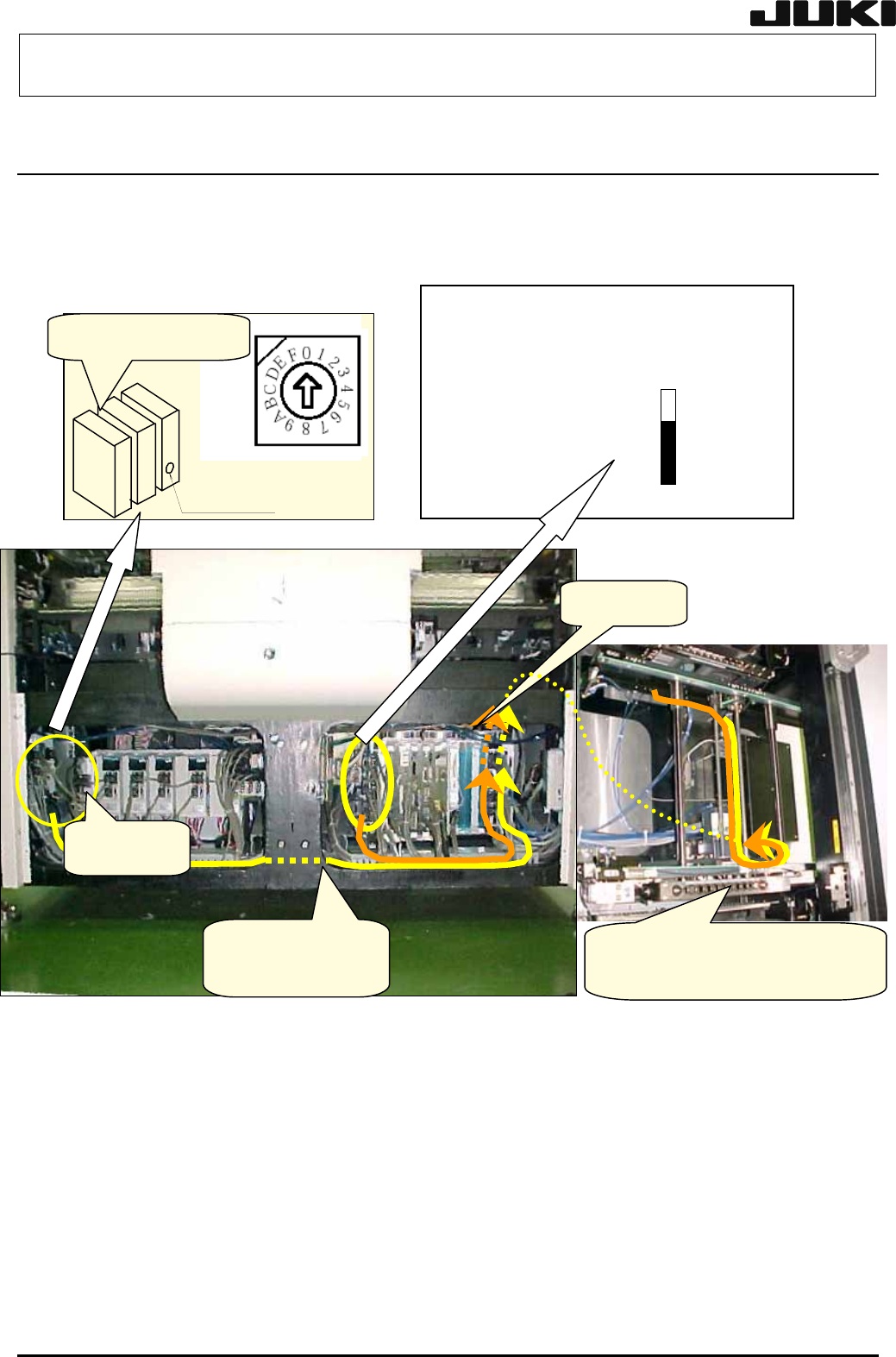 JUKI

F 0 1 2 3 4 5 6 7 8 9 A B C D E