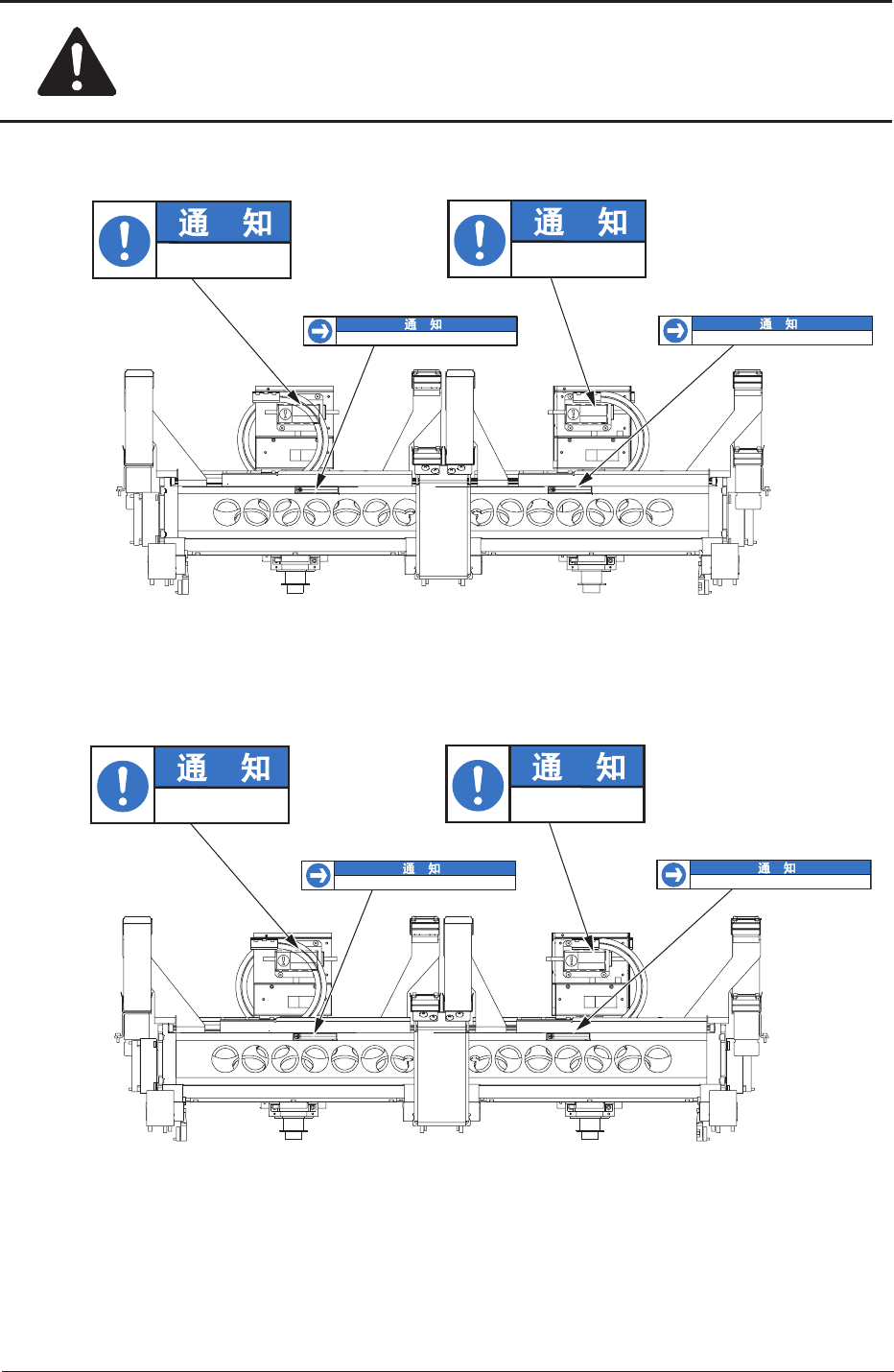 通　知

通　知

通　知

通　知

通　知

通　知

通　知

通　知