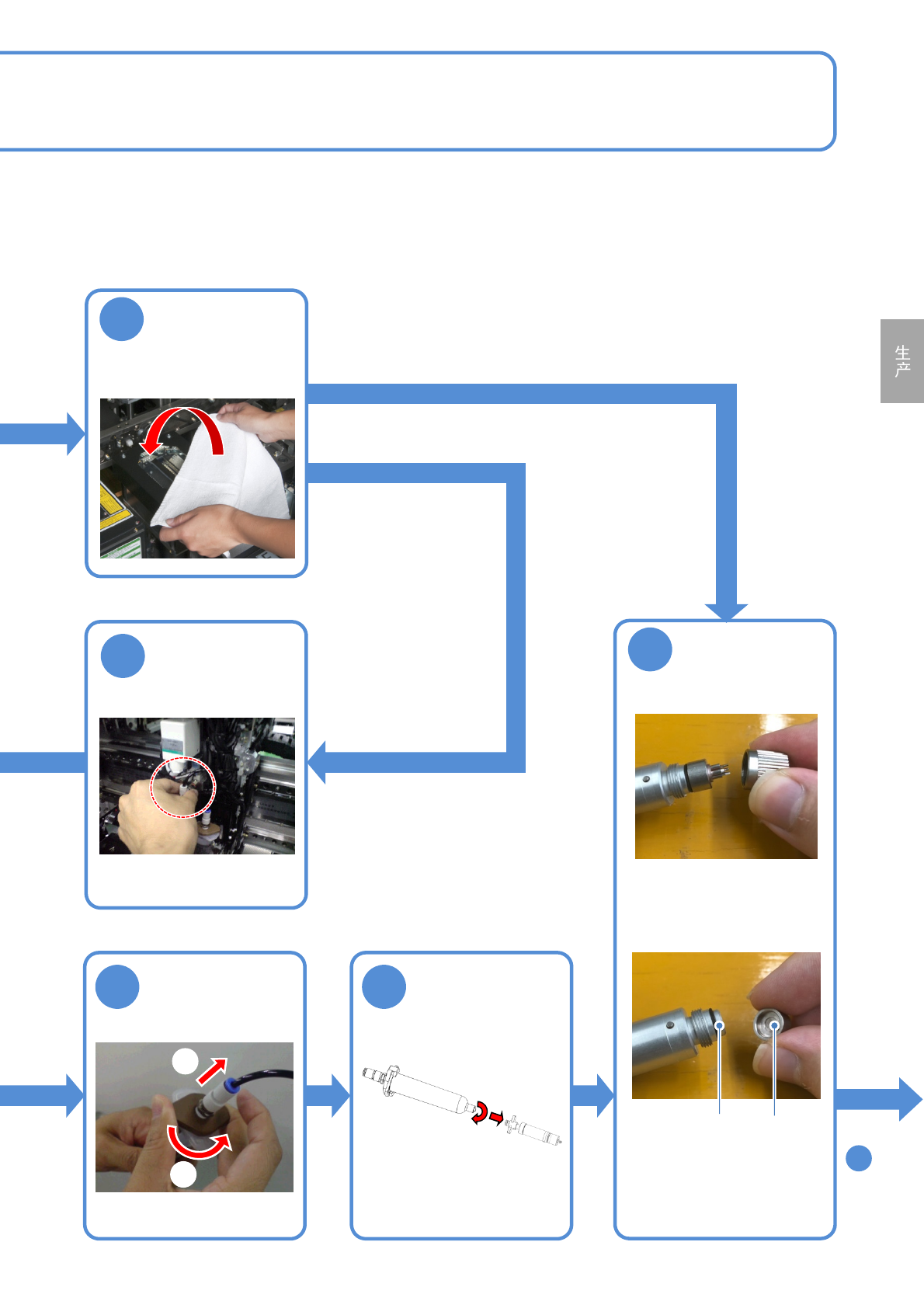 生产