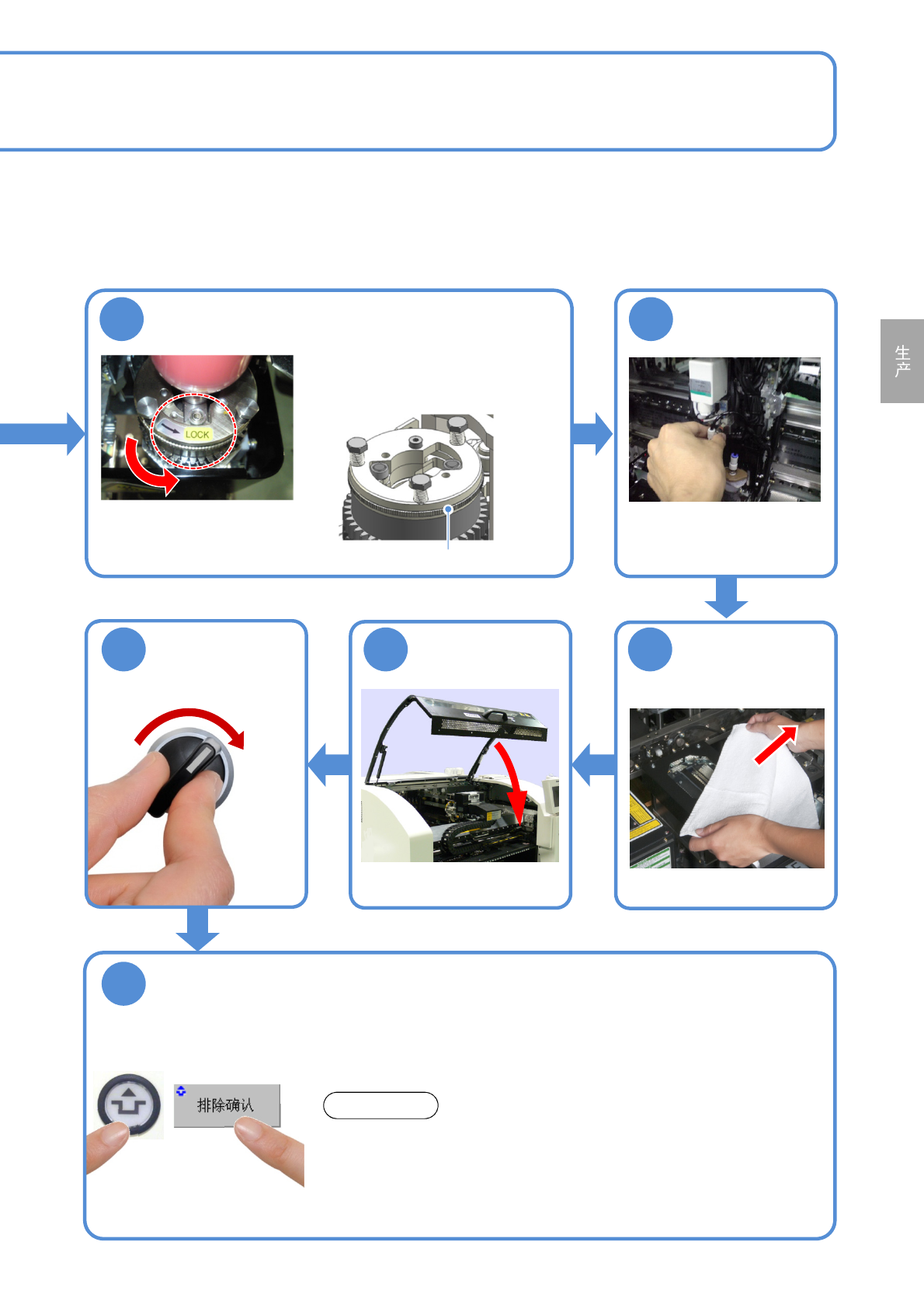 生产

LOCK

排除确认