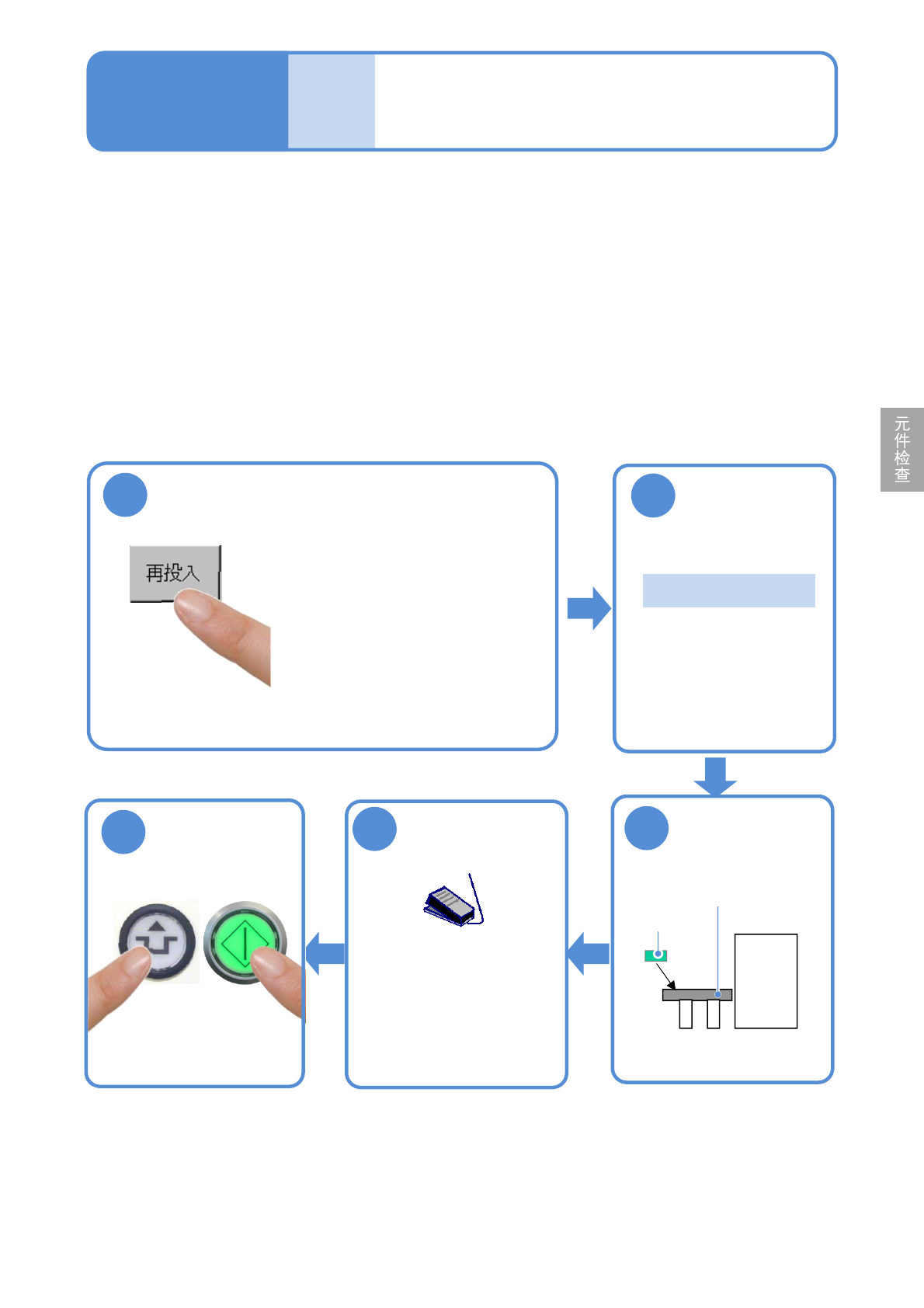 元件检查

再投入