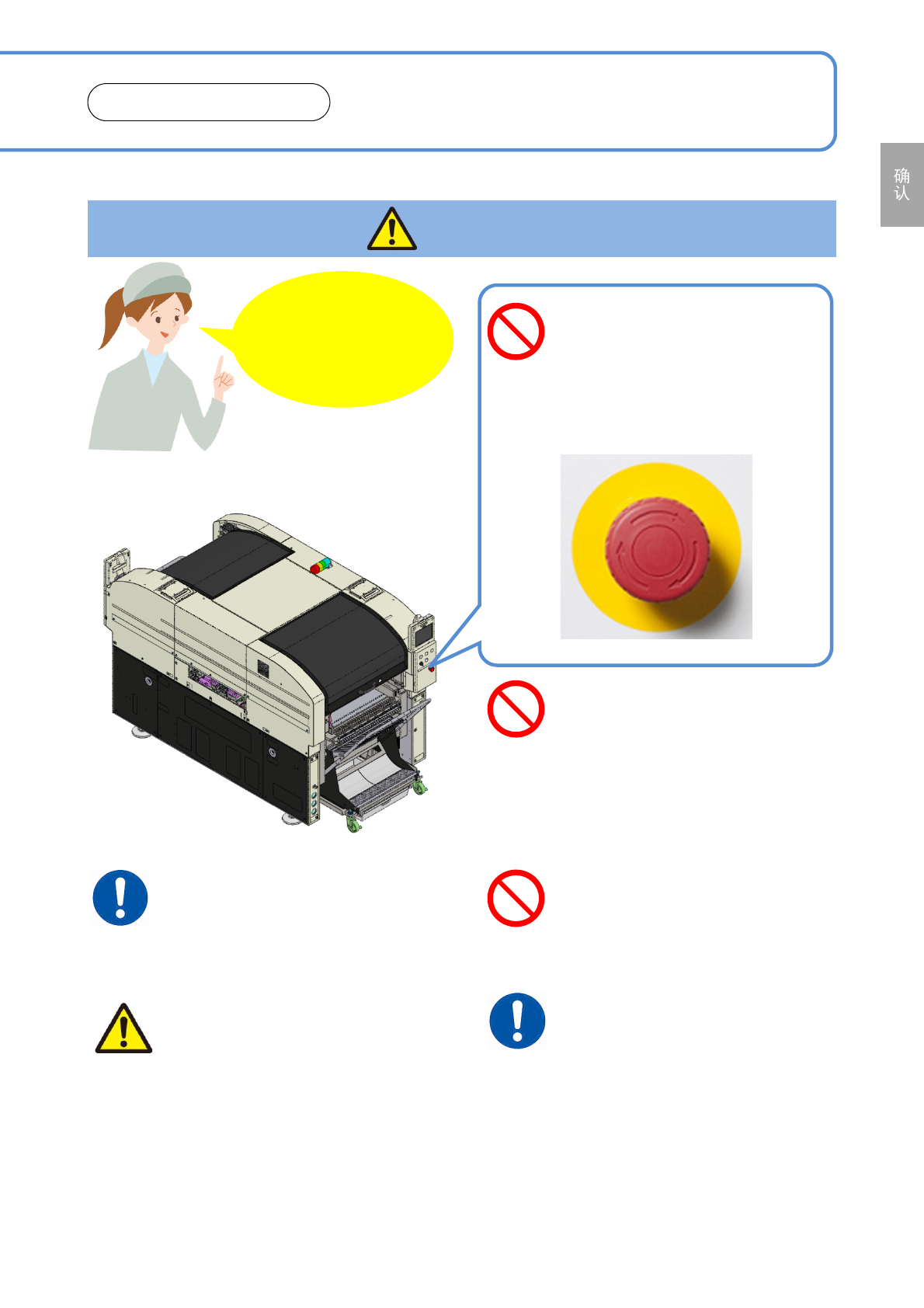 确认