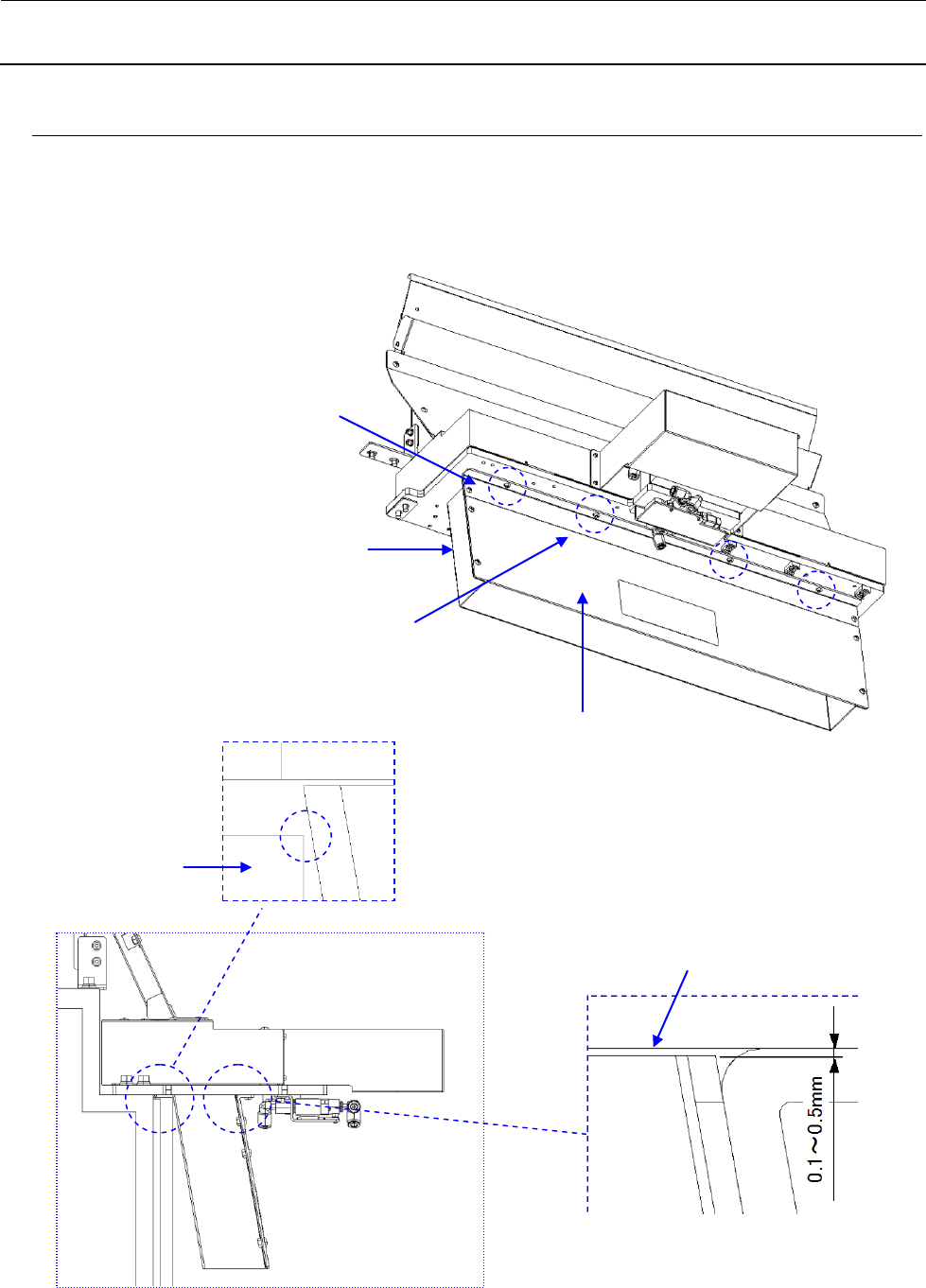 0.1～0.5mm